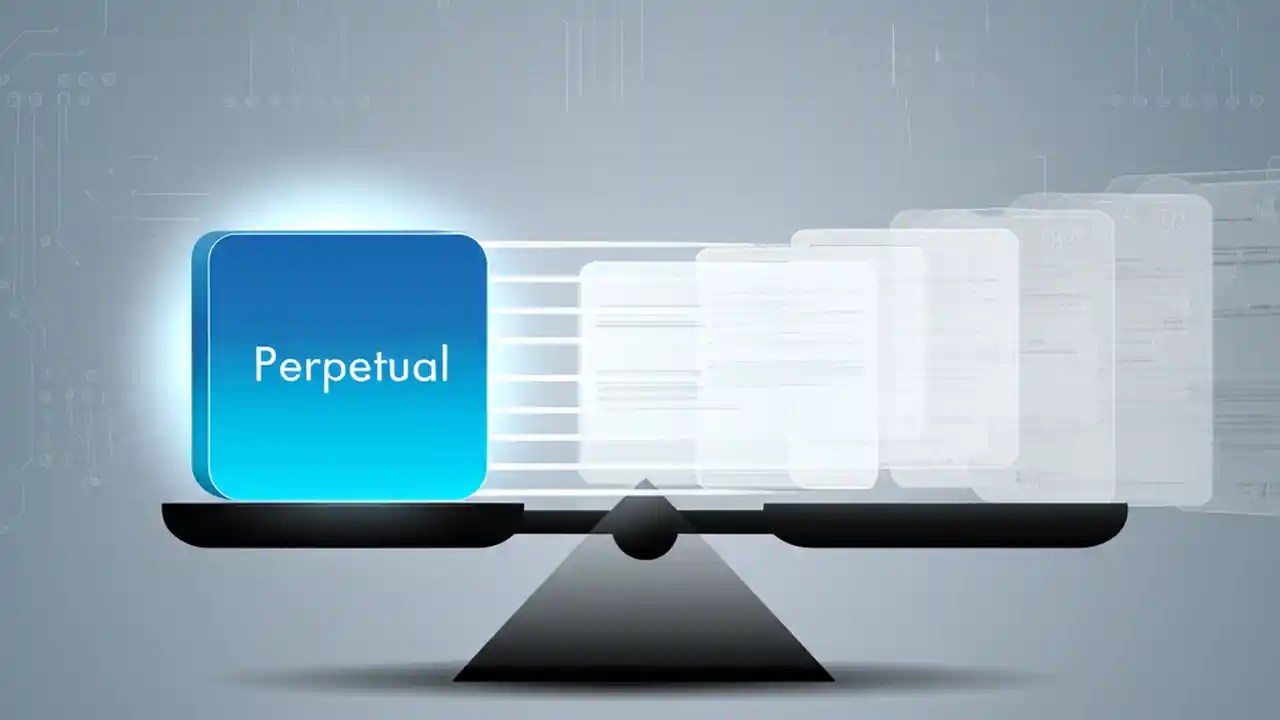 Perpetual