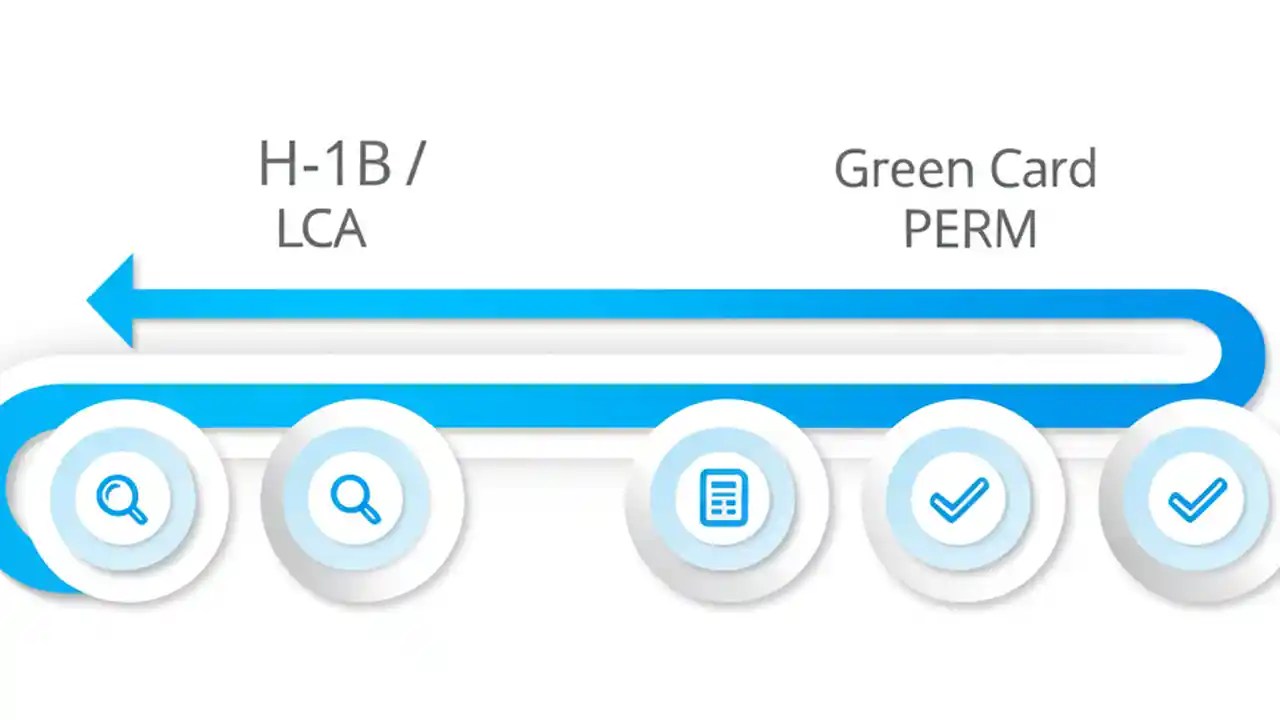 H-1B /
LCA

Green Card
PERM