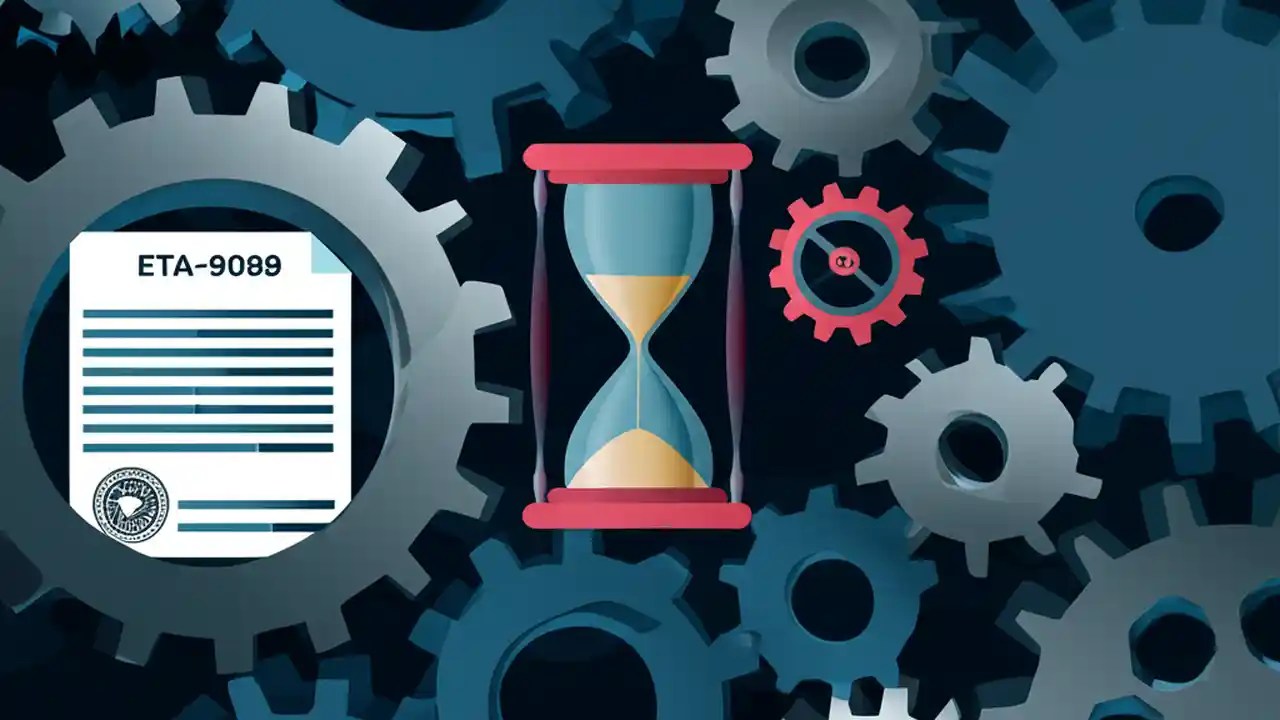 ETA-9089