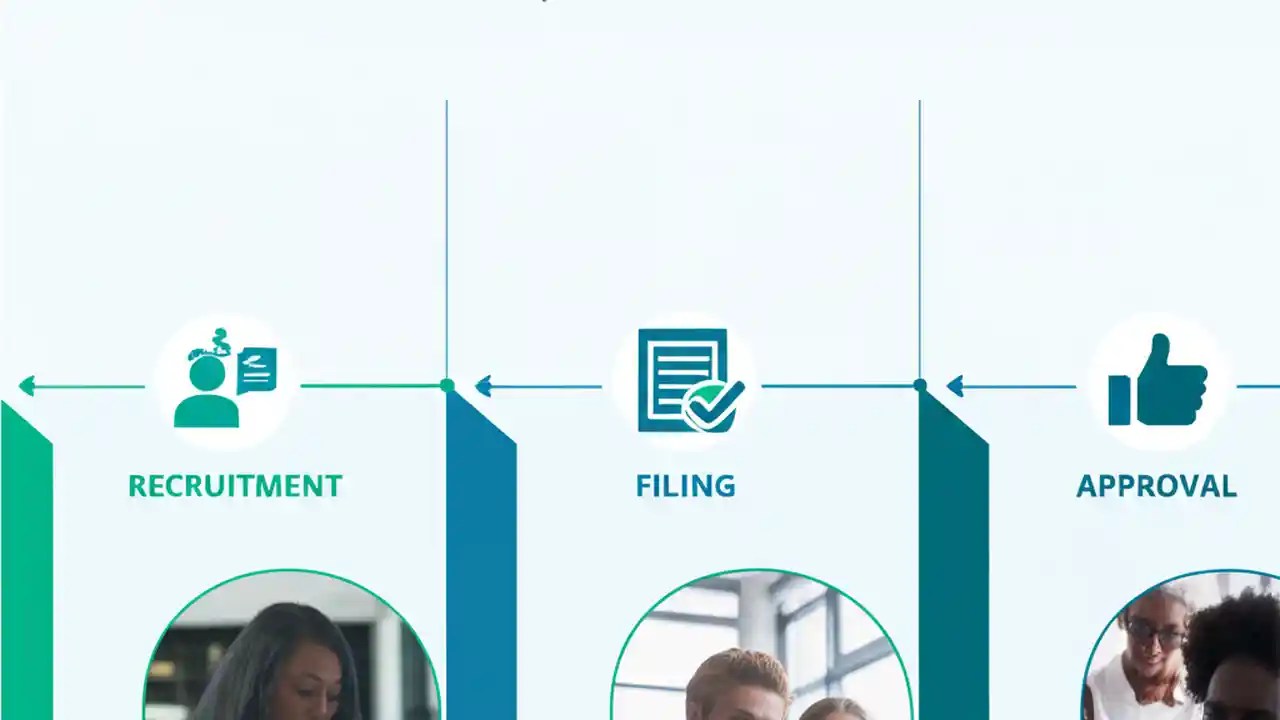 RECRUITMENT

FILING

APPROVAL