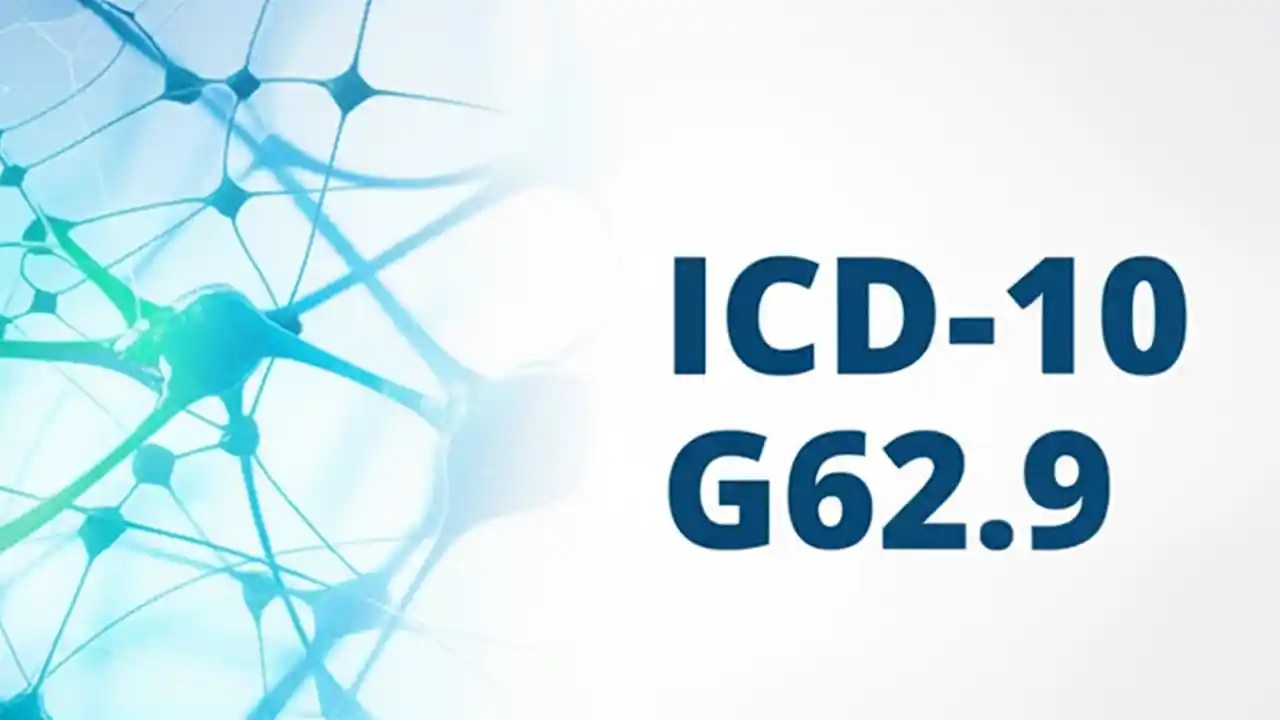 ICD-10
G62.9