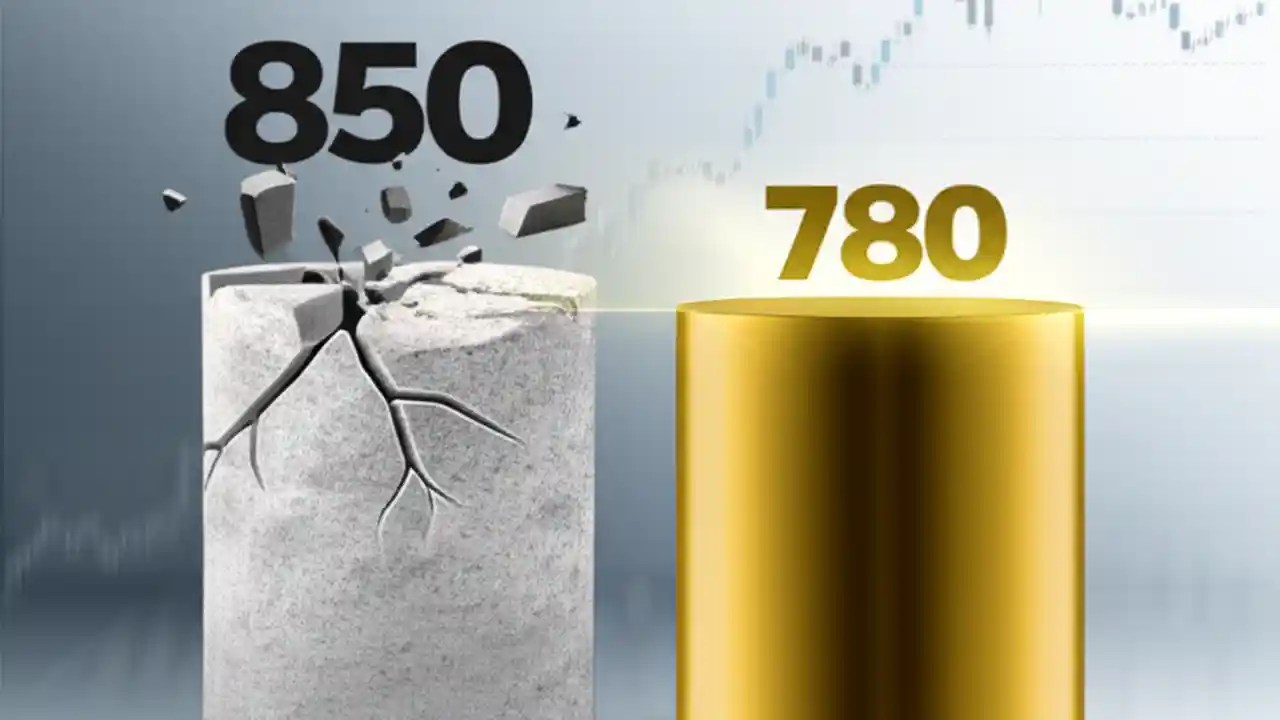 850

780