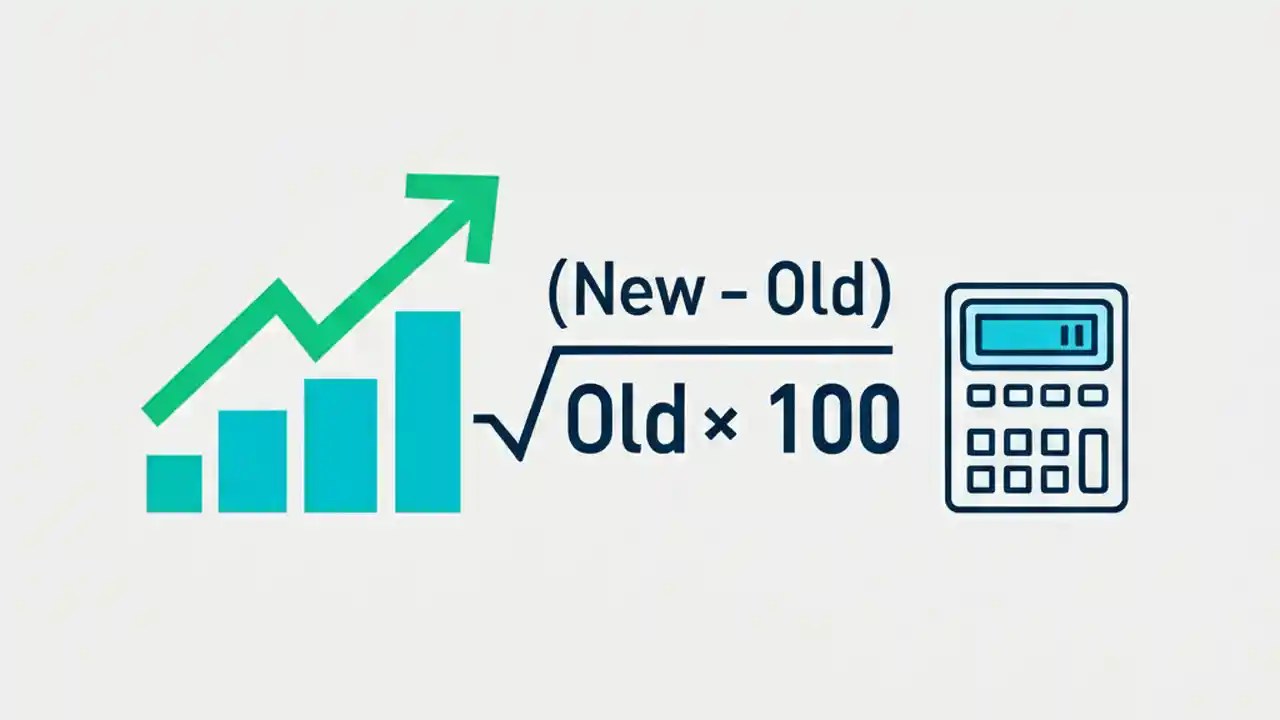 $\frac{(\text{New} - \text{Old})}{\sqrt{\text{Old} \times 100}}$