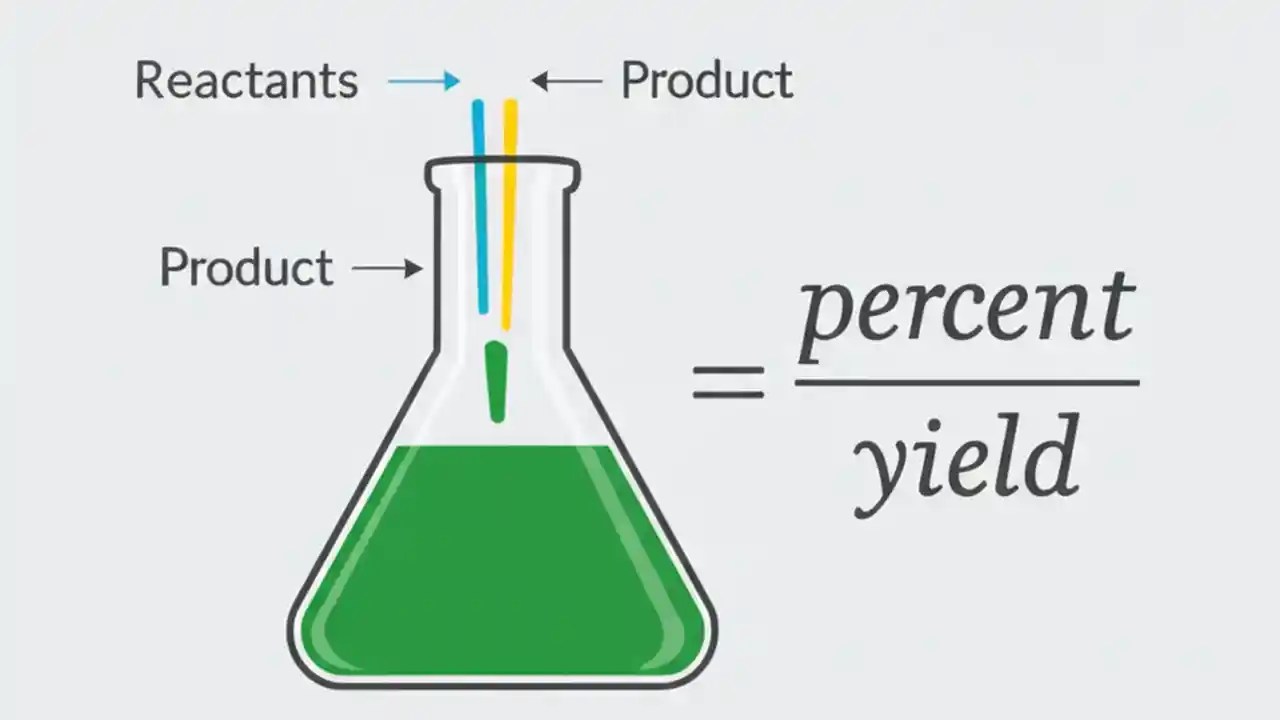 Reactants → ← Product

Product →

$= \frac{percent}{yield}$