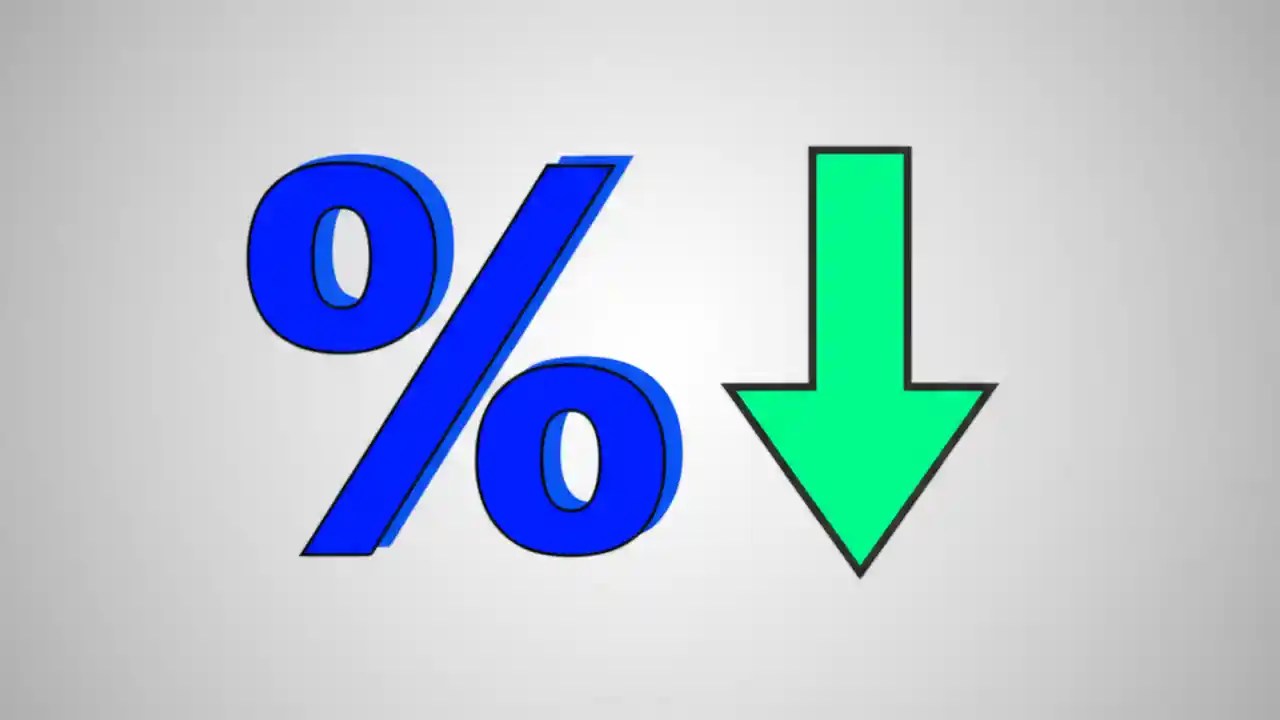 %