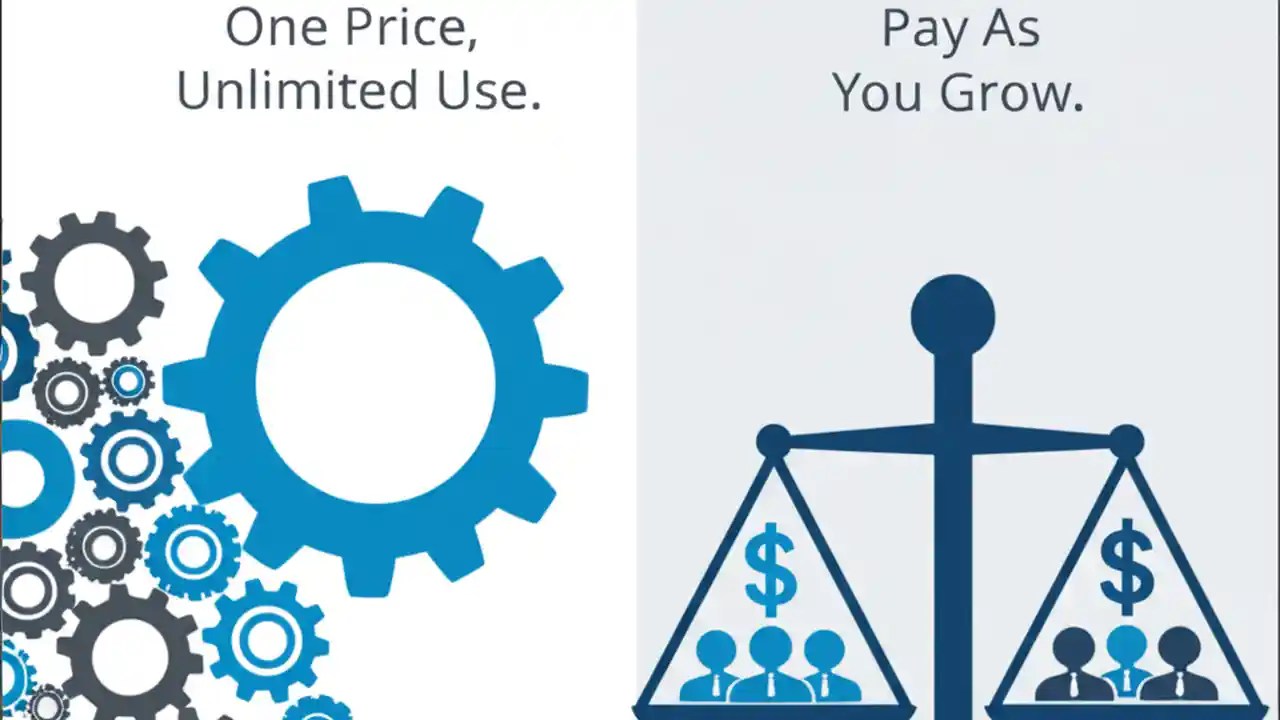 One Price,
Unlimited Use.

Pay As
You Grow.

$

$