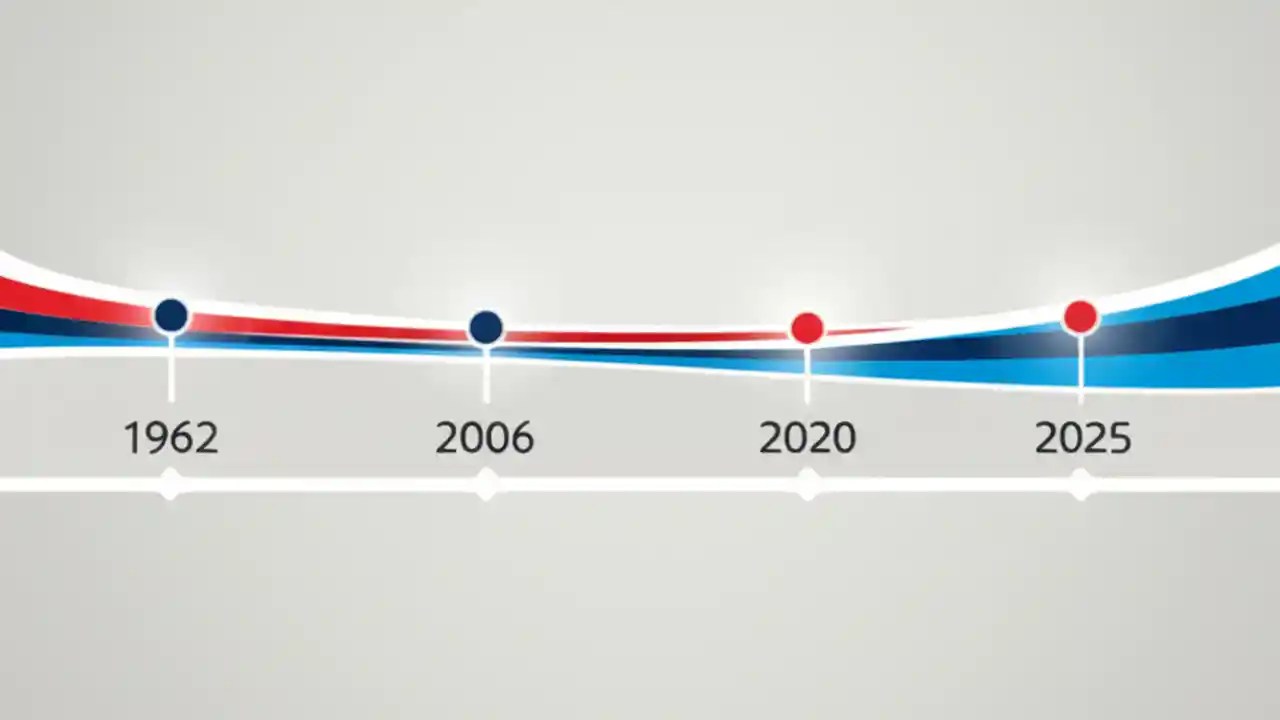 1962 2006 2020 2025