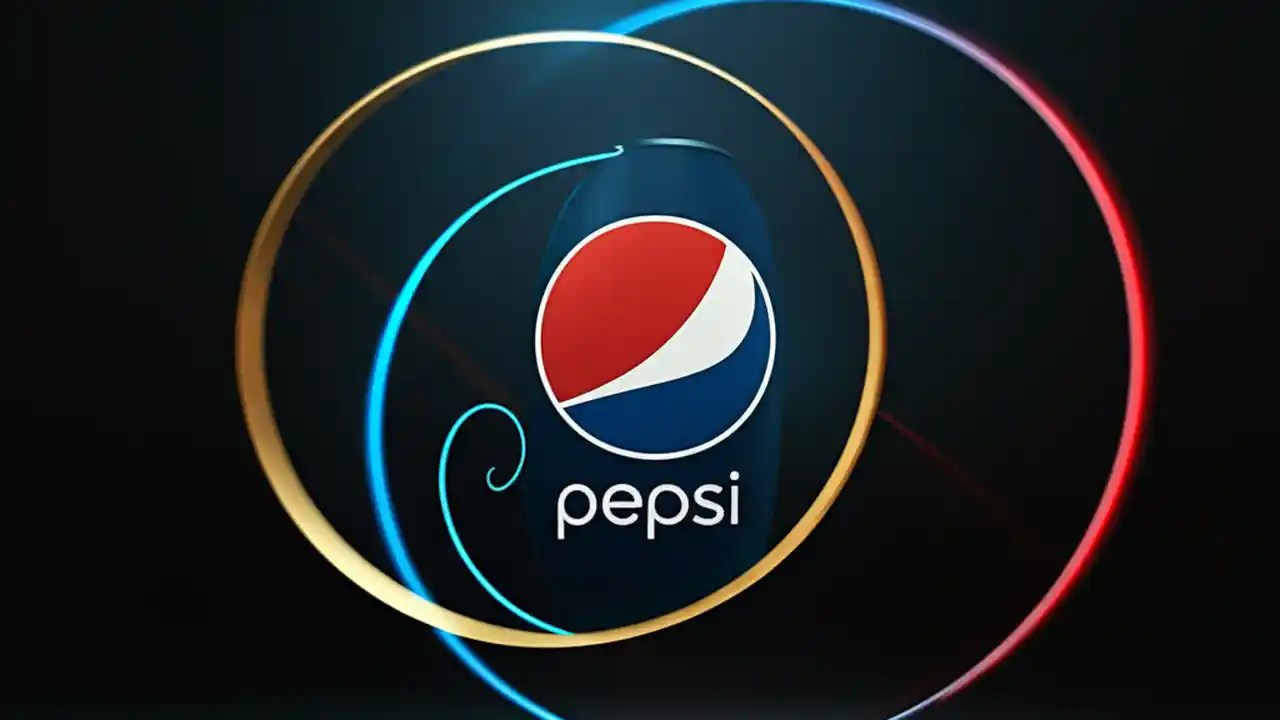 pepsi