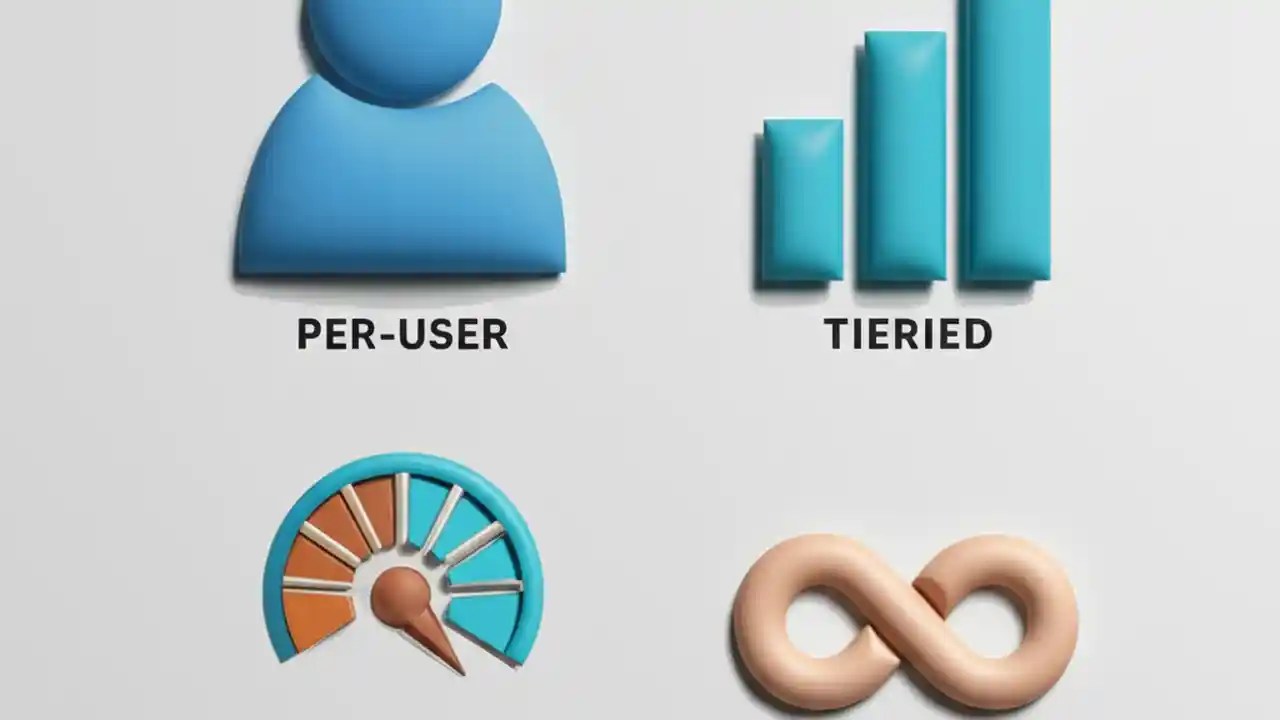 PER-USER

TIERIED