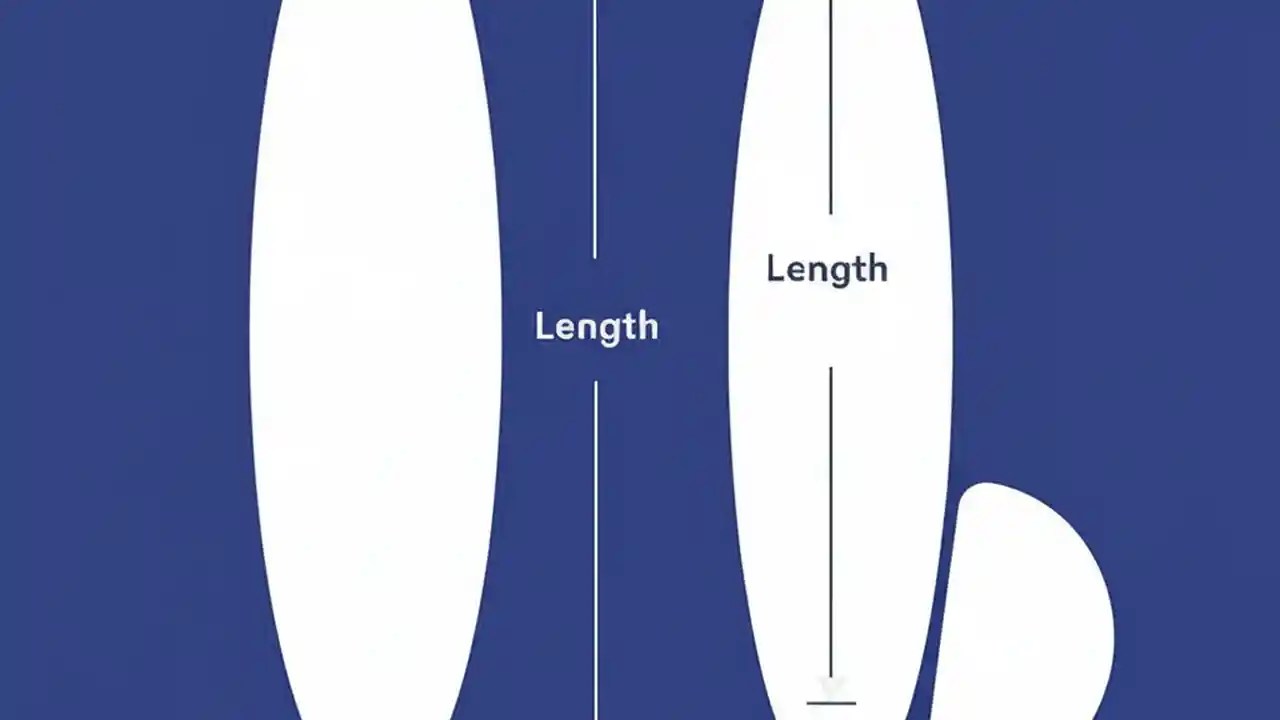 Length

Length