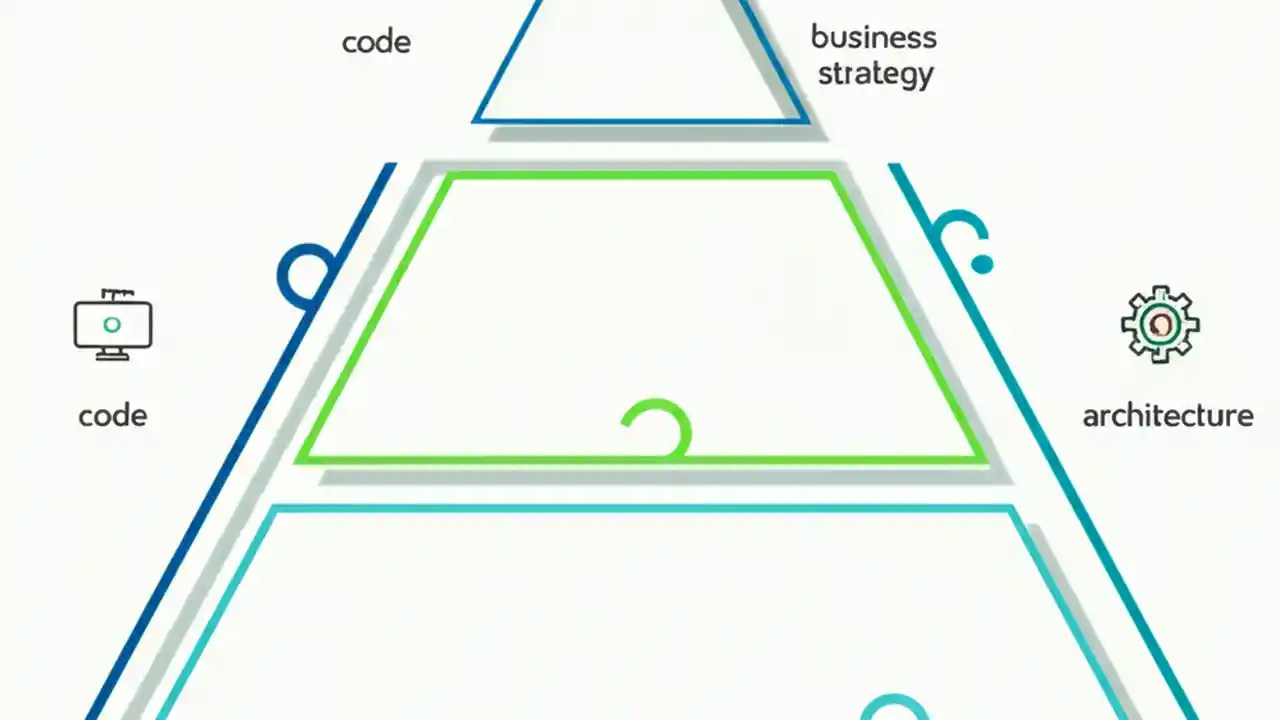 code

business strategy

code

architecture