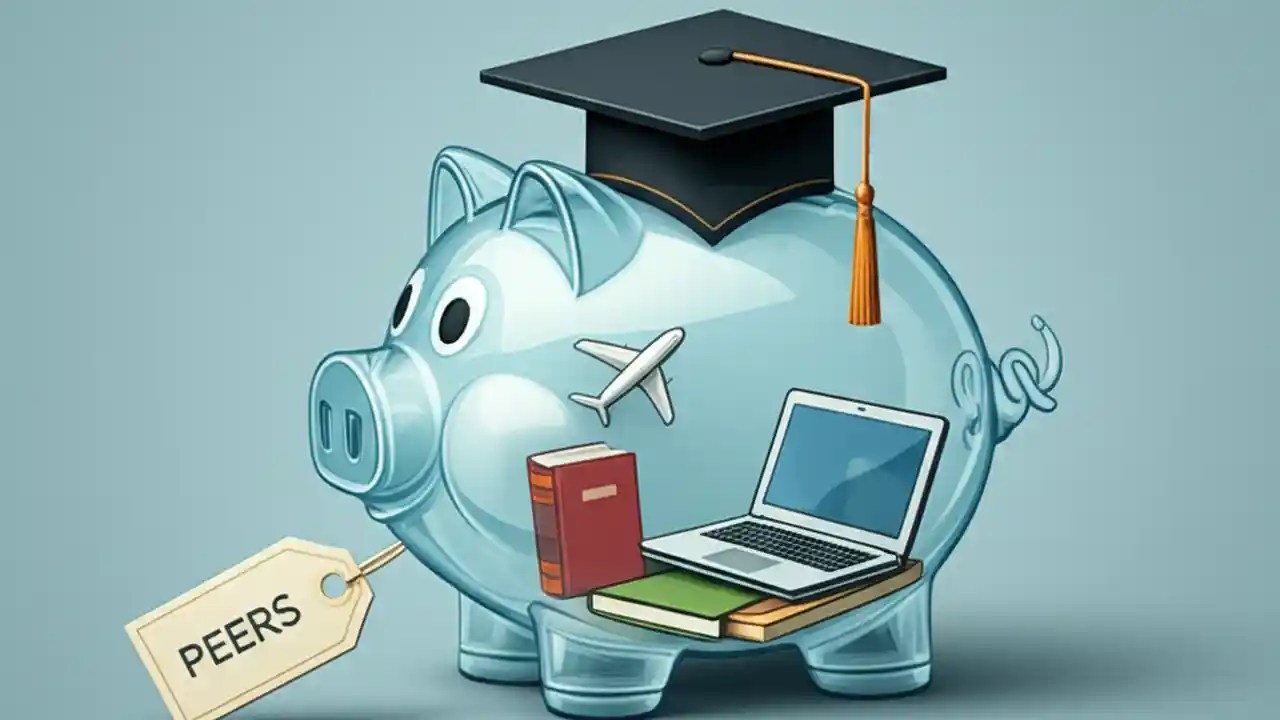 PEERS