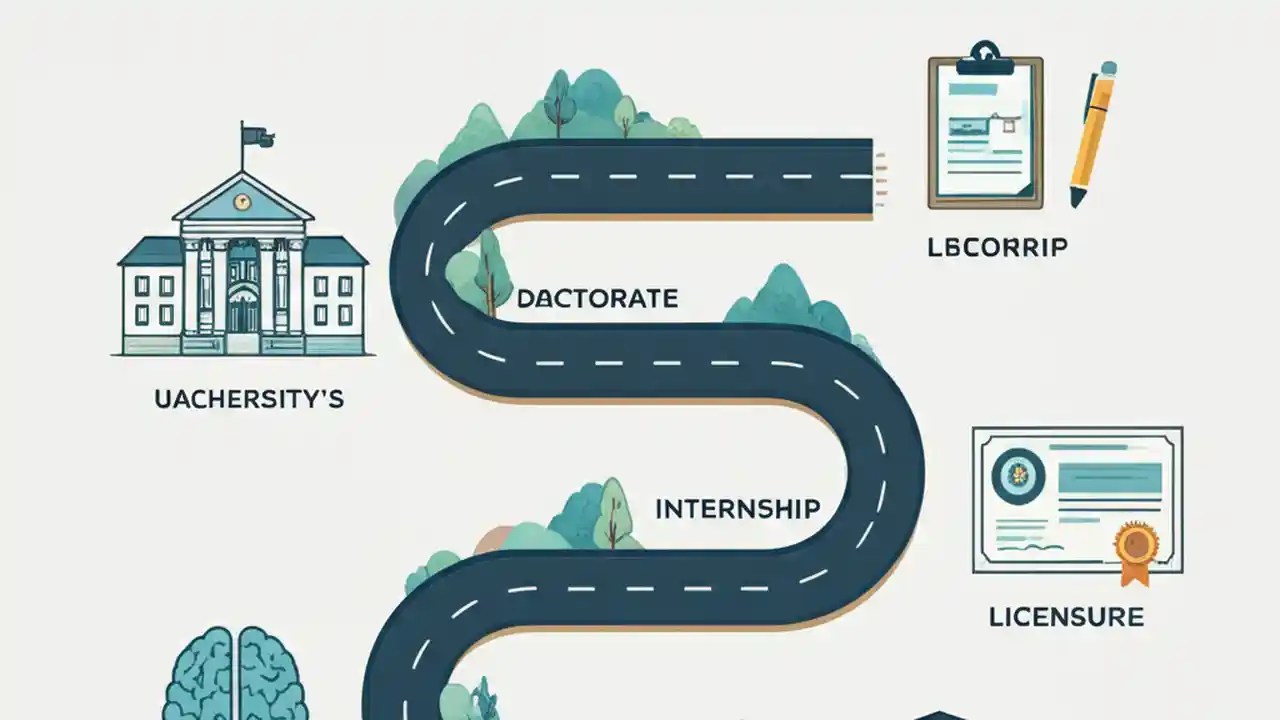 UACHERSITY'S

DACTORATE

LBCORRIP

INTERNSHIP

LICENSURE