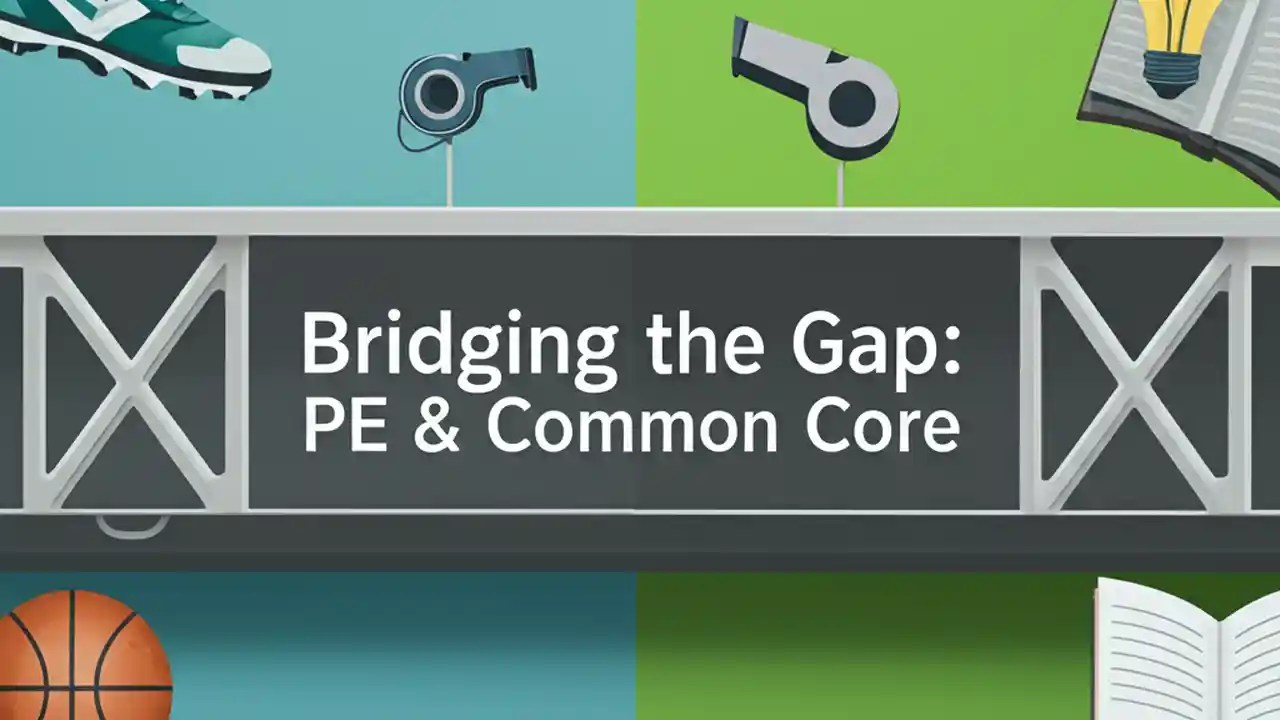 Bridging the Gap:
PE & Common Core