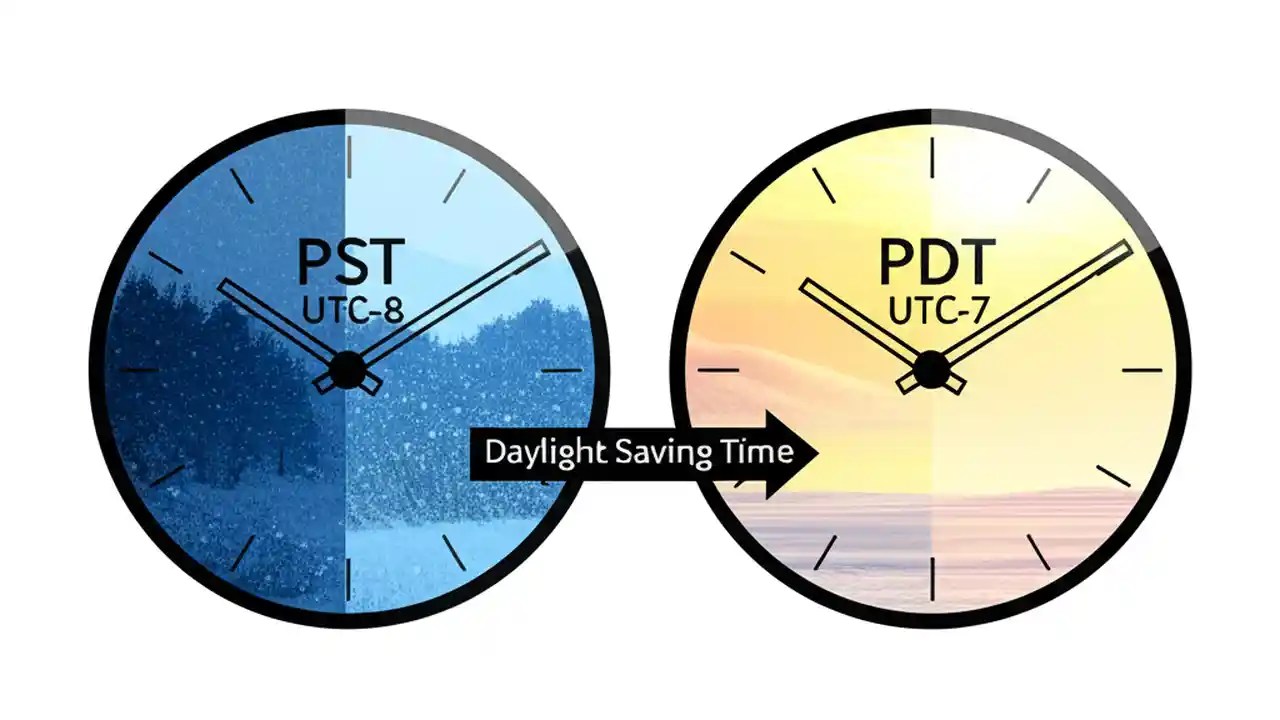 PST
UTC-8

Daylight Saving Time

PDT
UTC-7