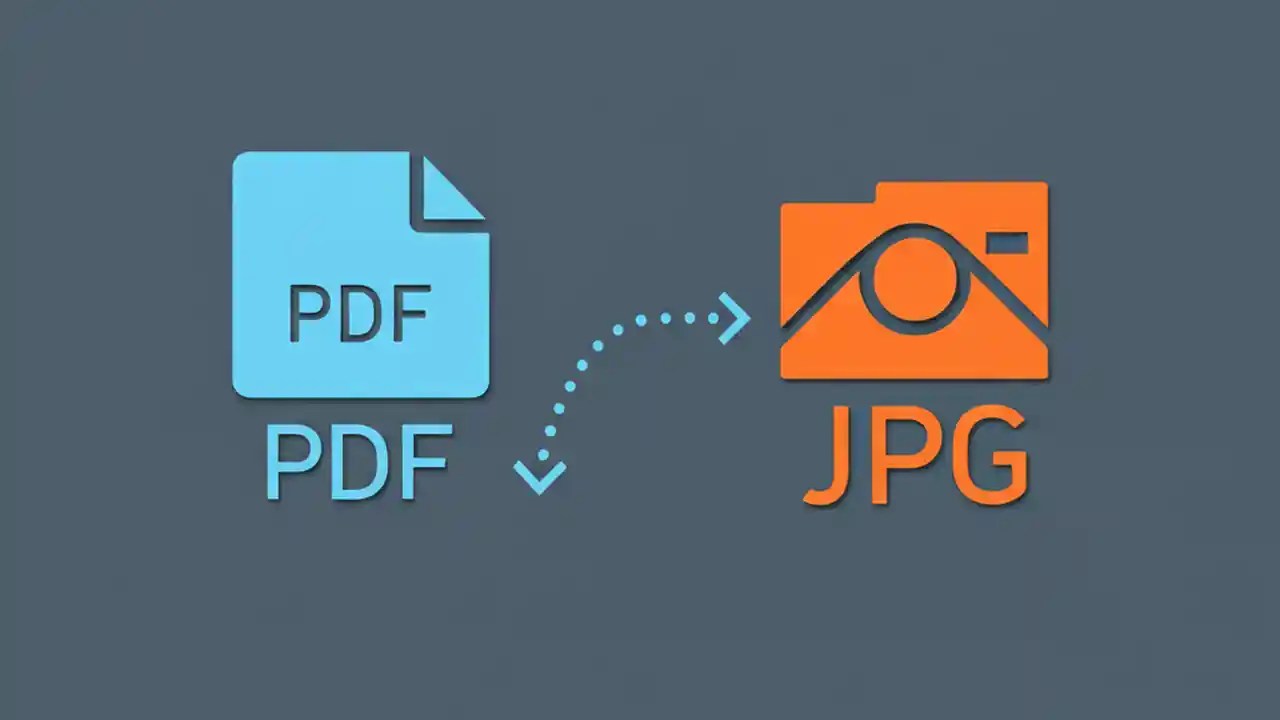 PDF
PDF
JPG