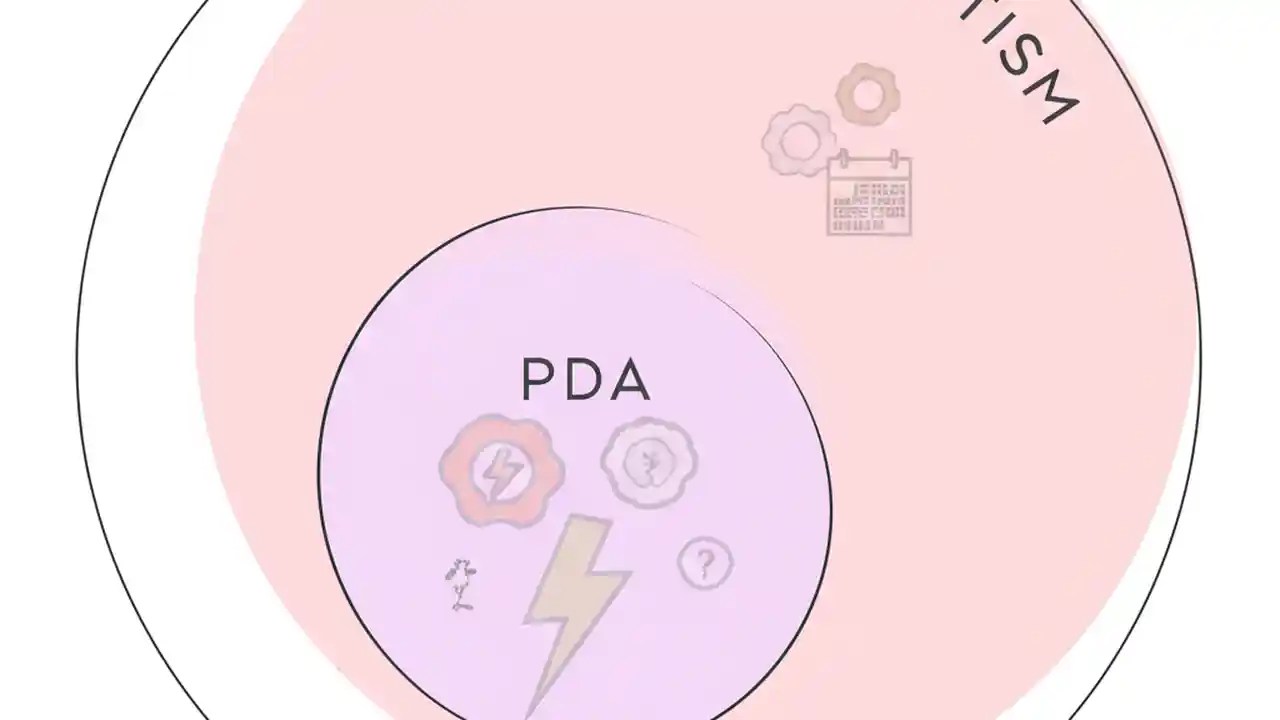 TISM

PDA

?