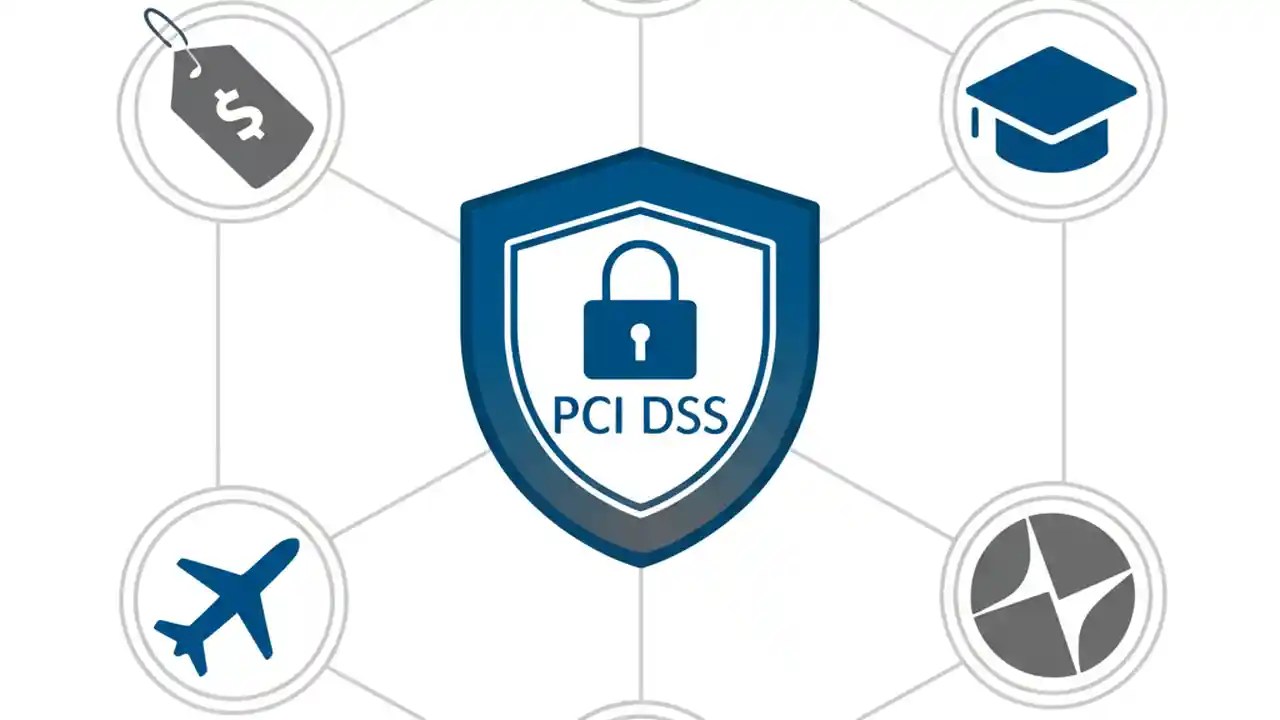 $

PCI DSS