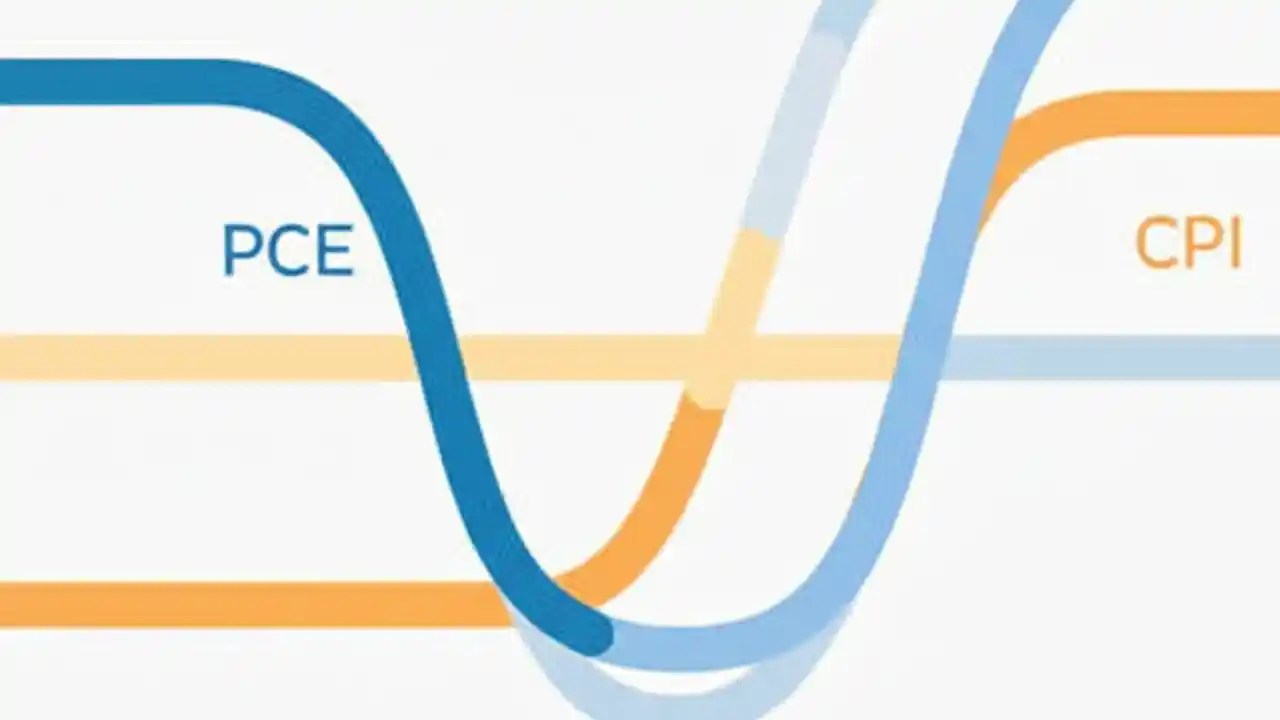 PCE

CPI