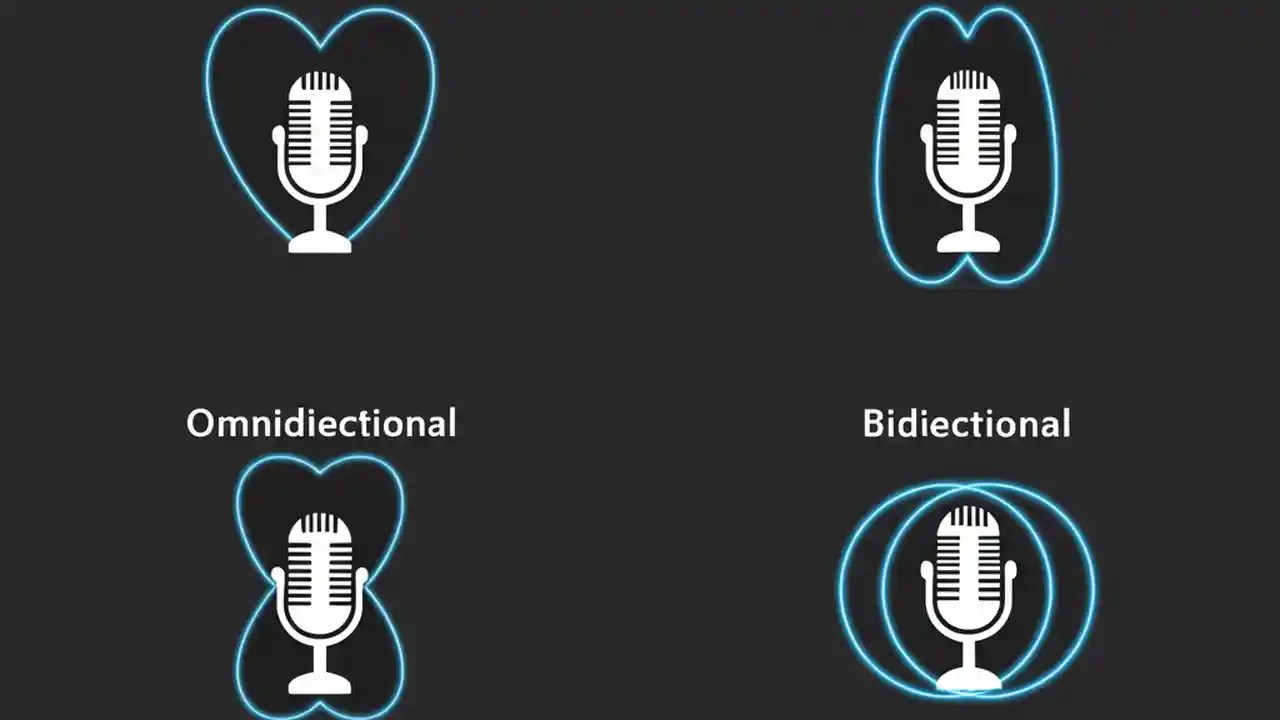 Omnidiectional

Bidiectional