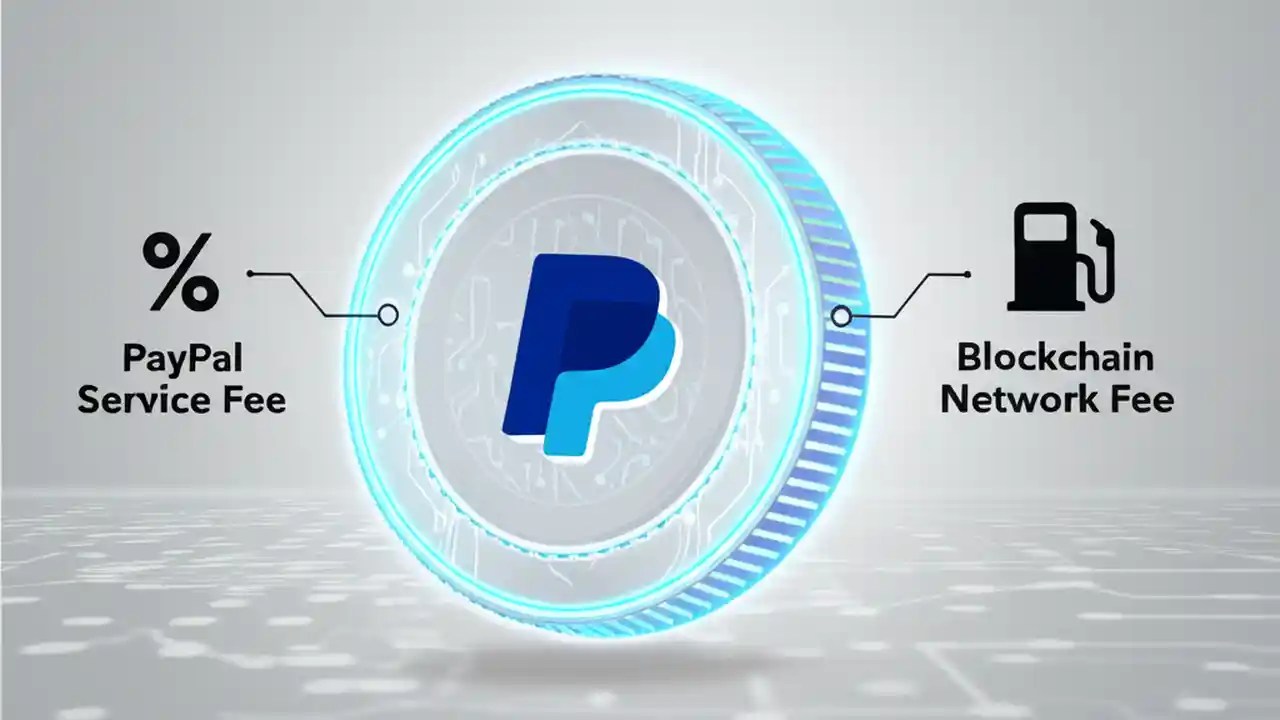 %
PayPal Service Fee

Blockchain Network Fee