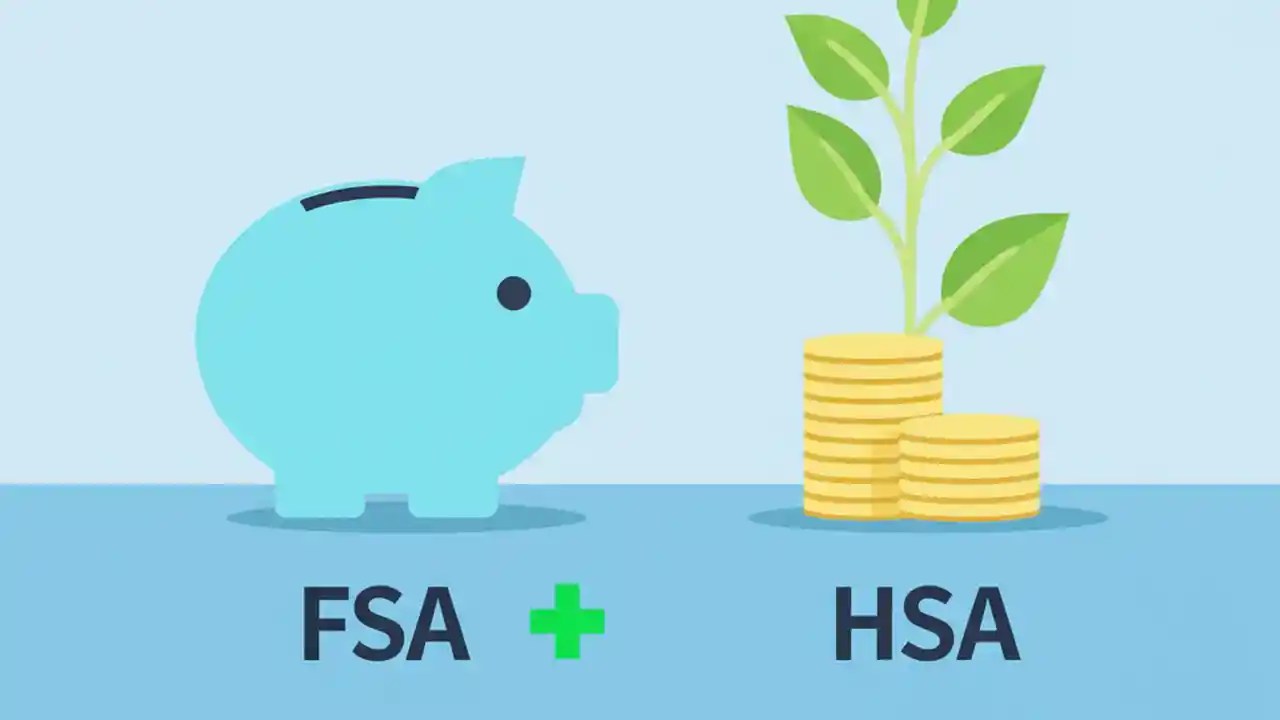 FSA + HSA