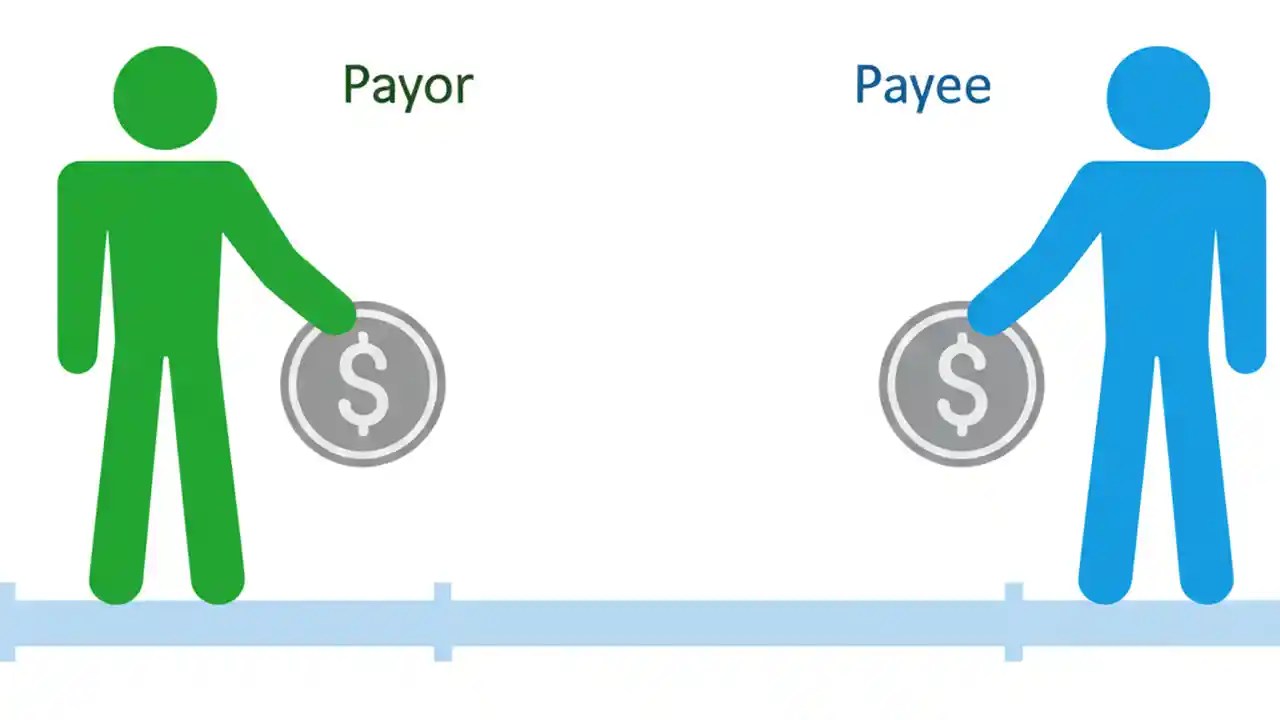 Payor

Payee

$

$