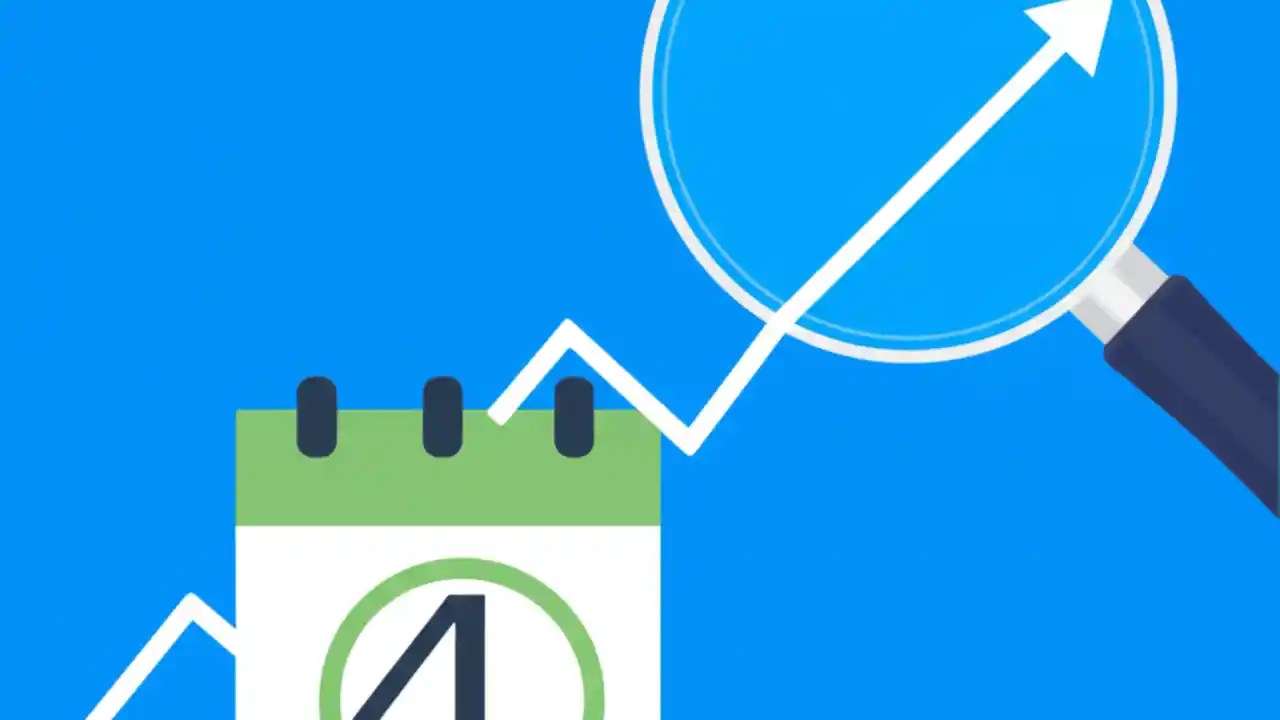 4