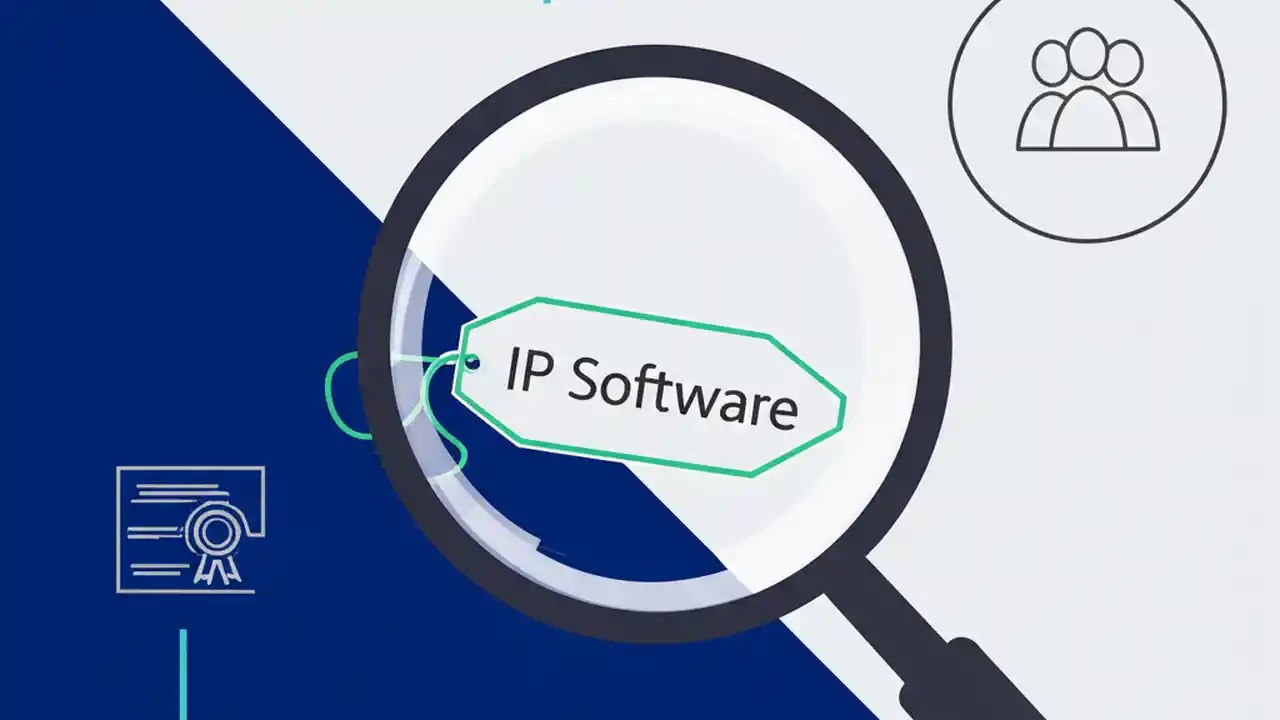 IP Software