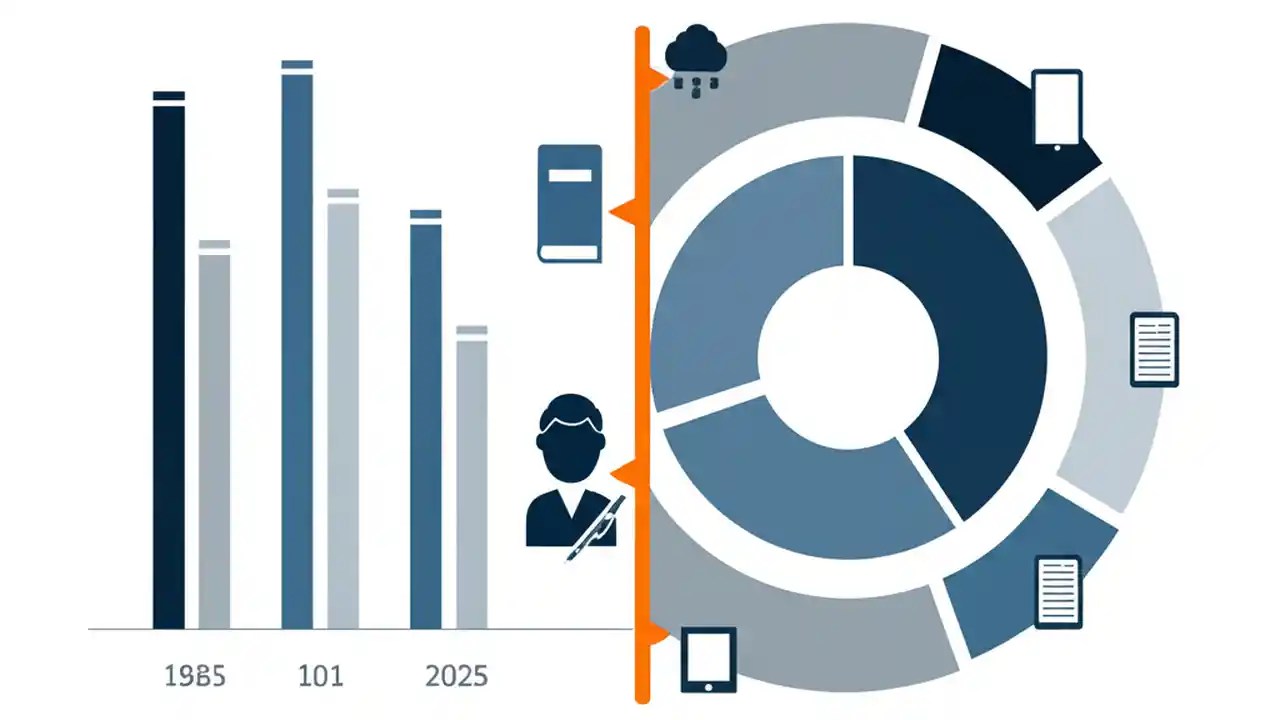 1985
101
2025