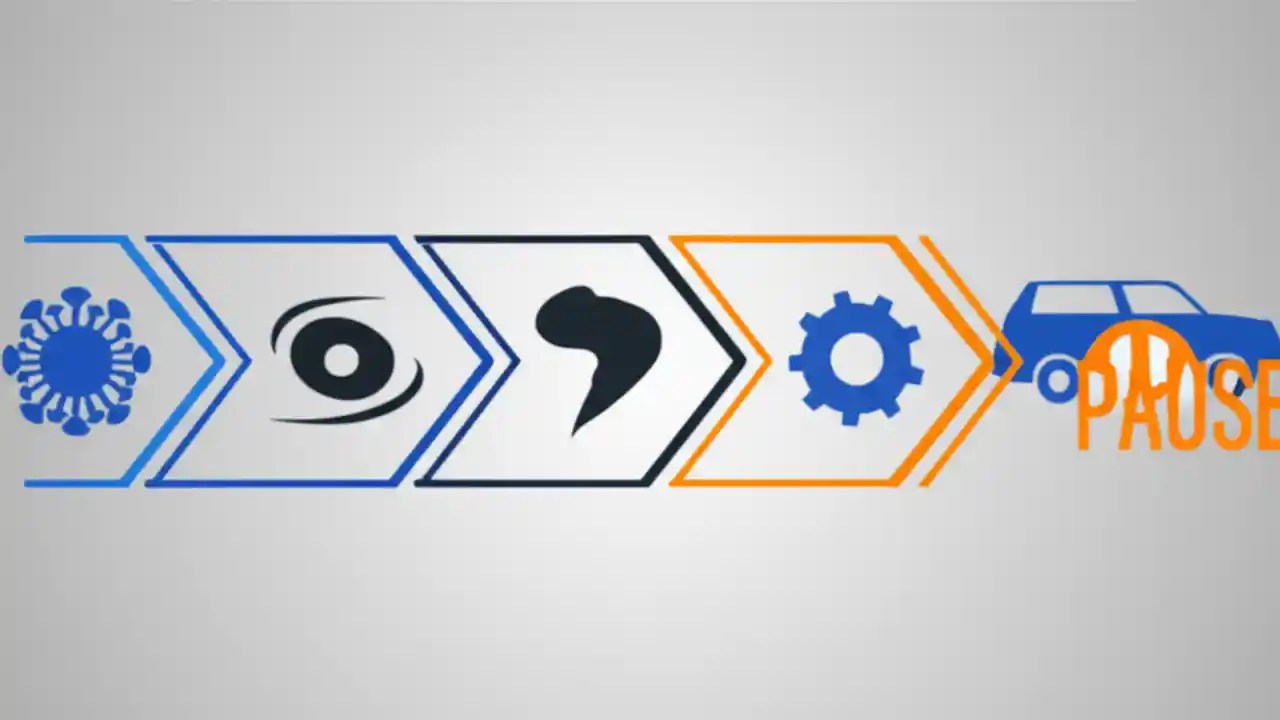 PAUSE