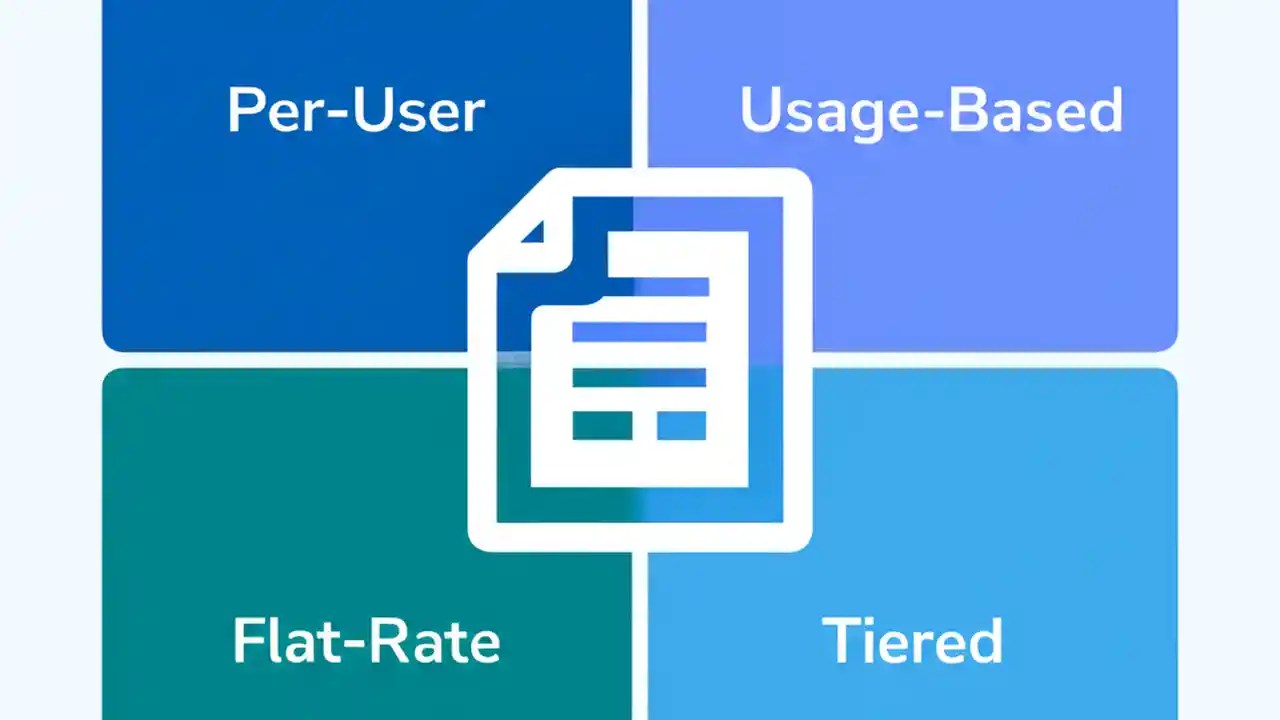 Per-User

Usage-Based

Flat-Rate

Tiered