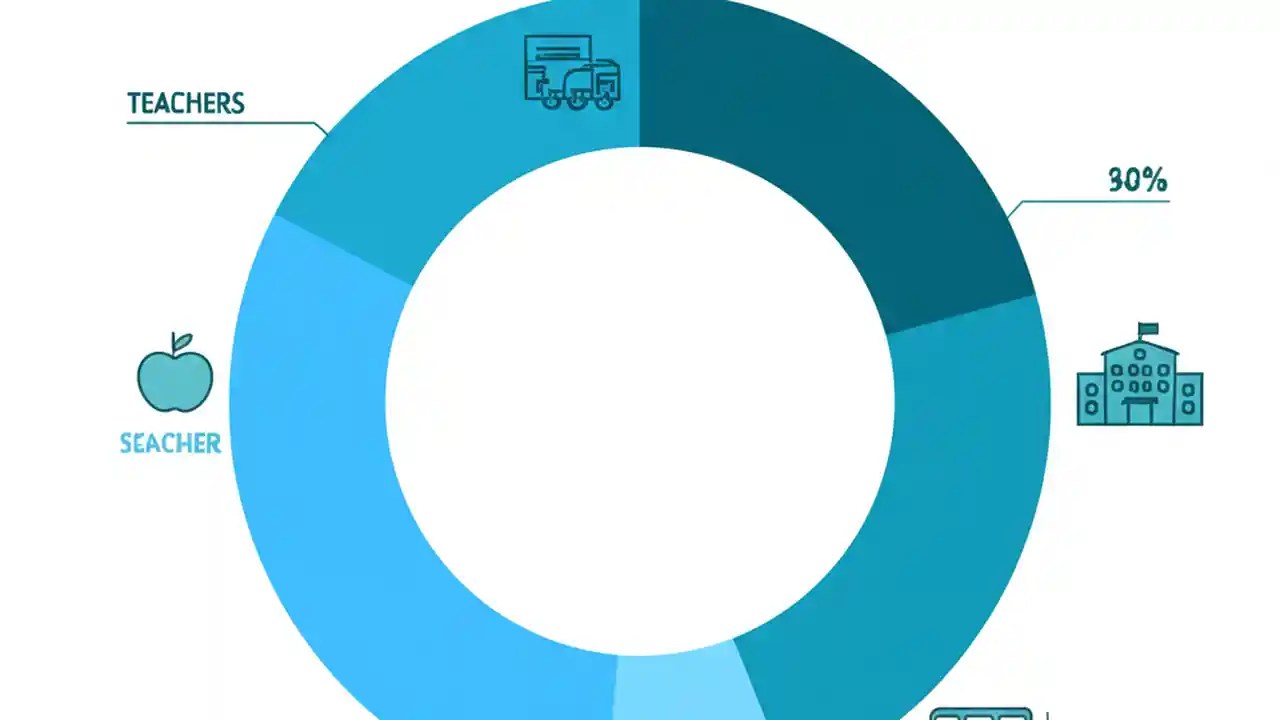 TEACHERS

30%

SEACHER