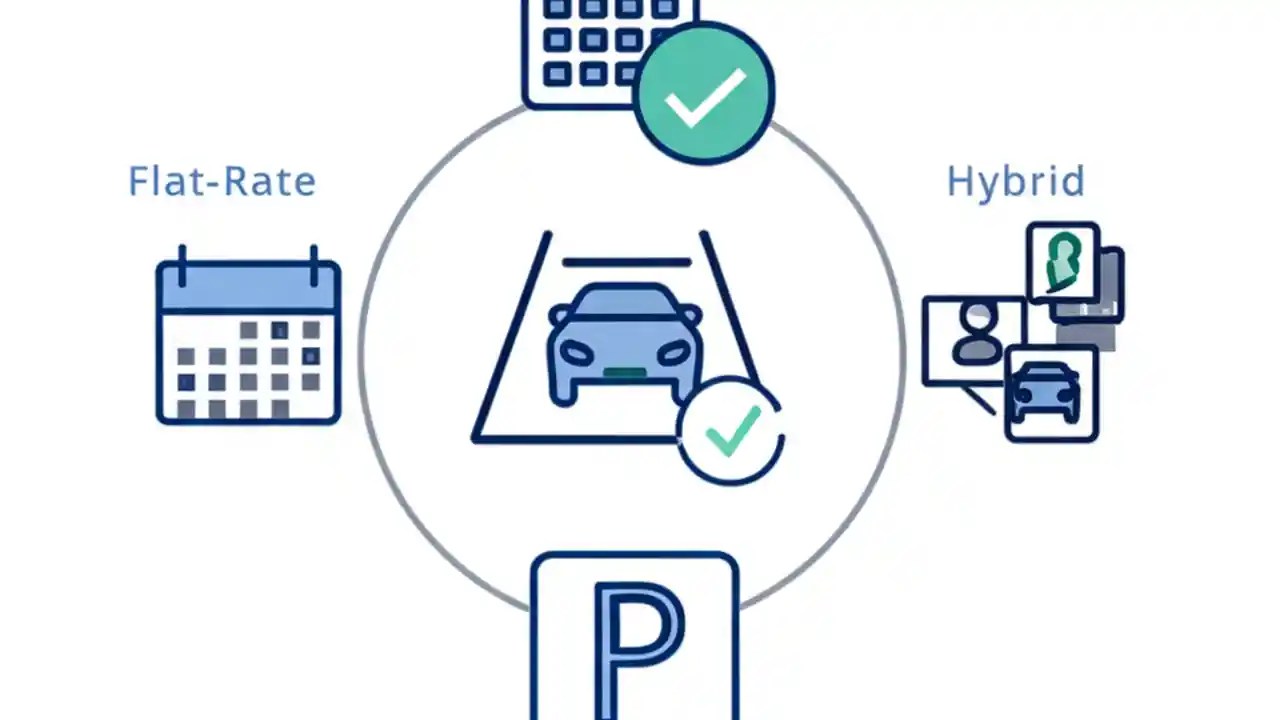 Flat-Rate

Hybrid

P