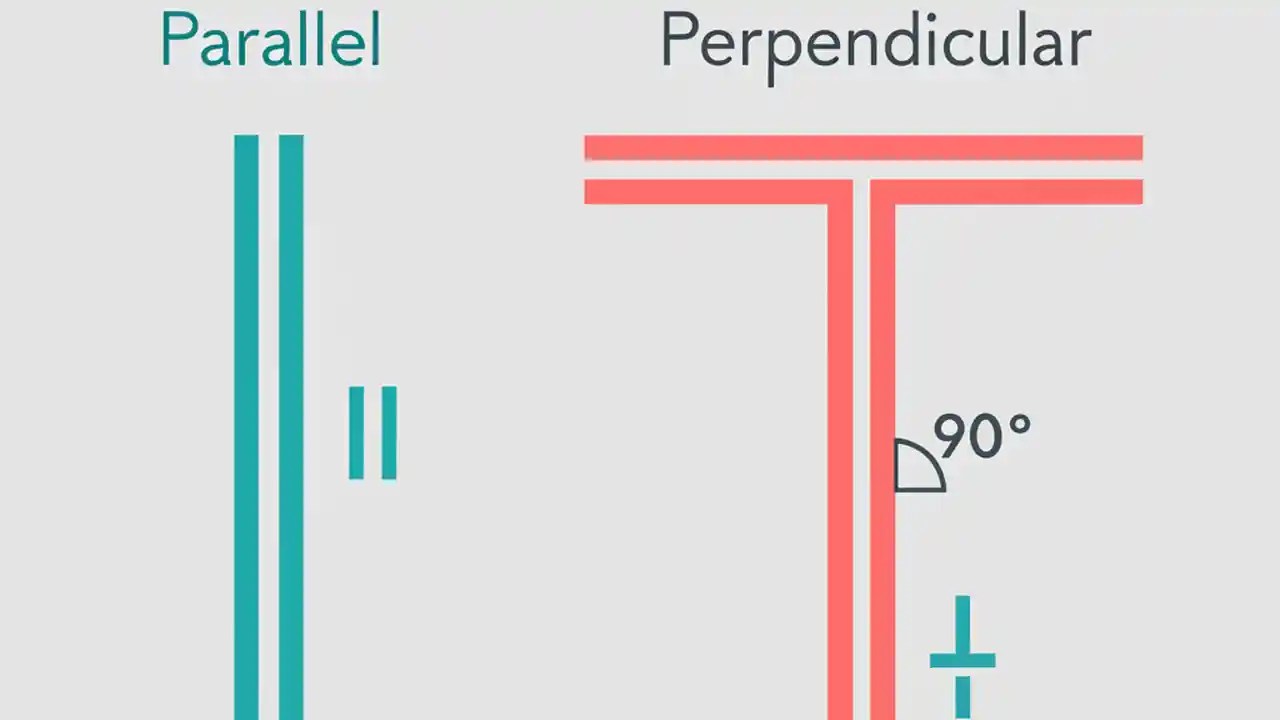 Parallel

Perpendicular

$\parallel$

$90°$

$\perp$