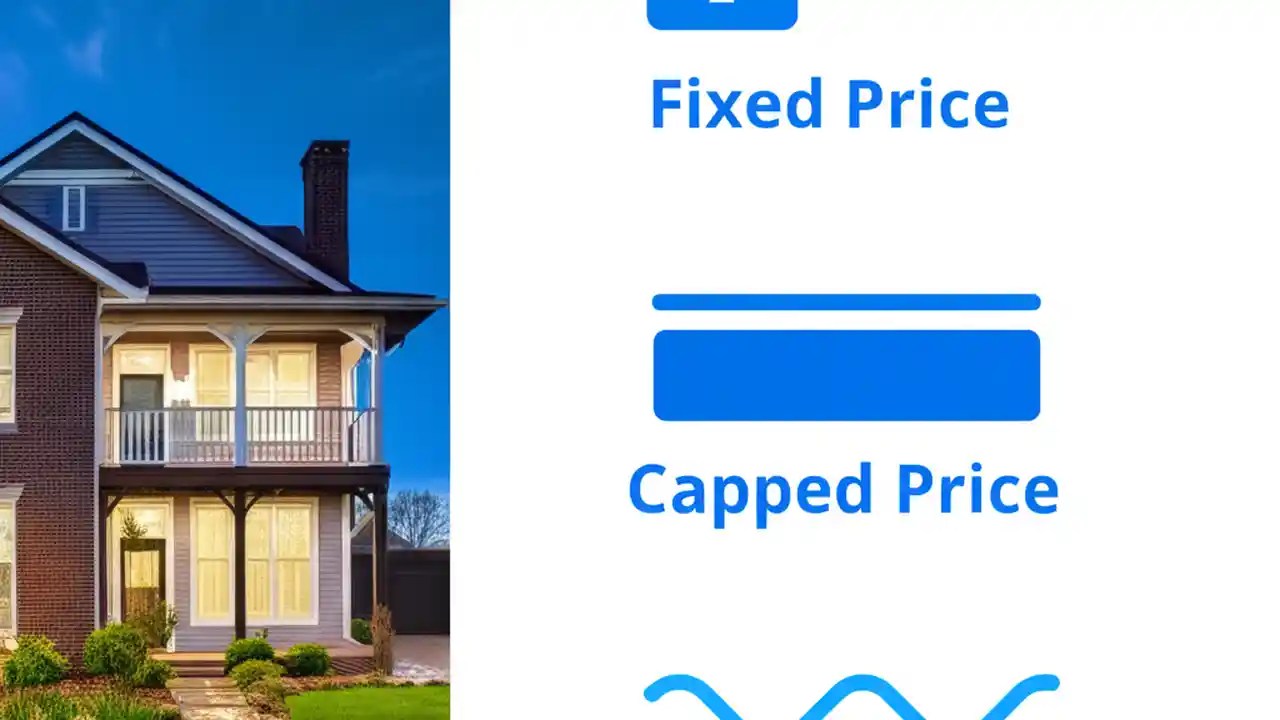 Fixed Price

Capped Price