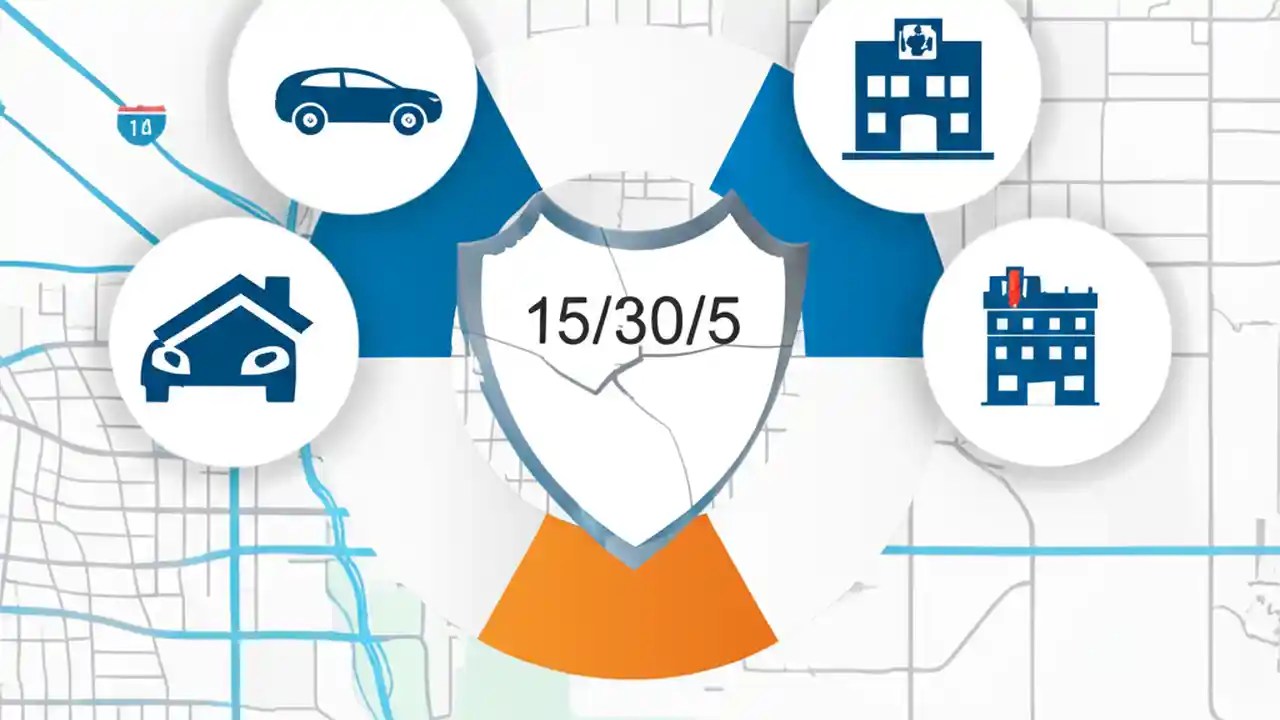 14

15/30/5