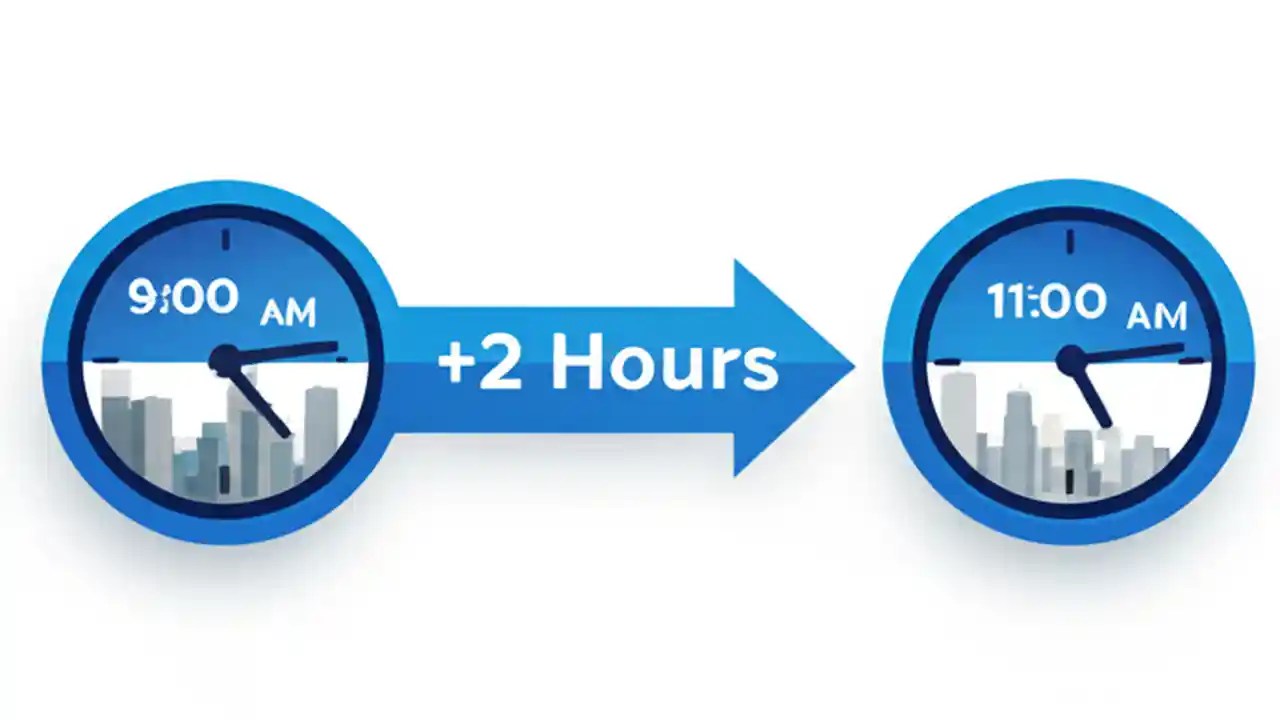 9:00 AM

+2 Hours

11:00 AM