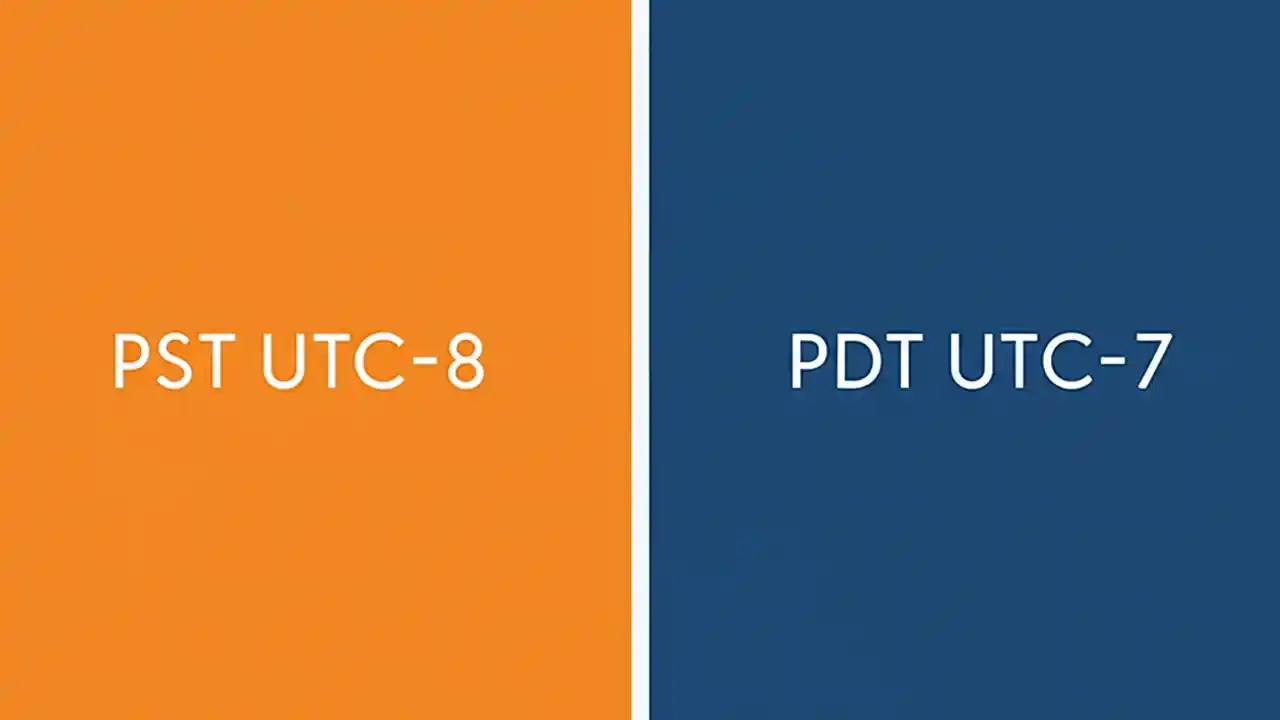 PST UTC-8

PDT UTC-7