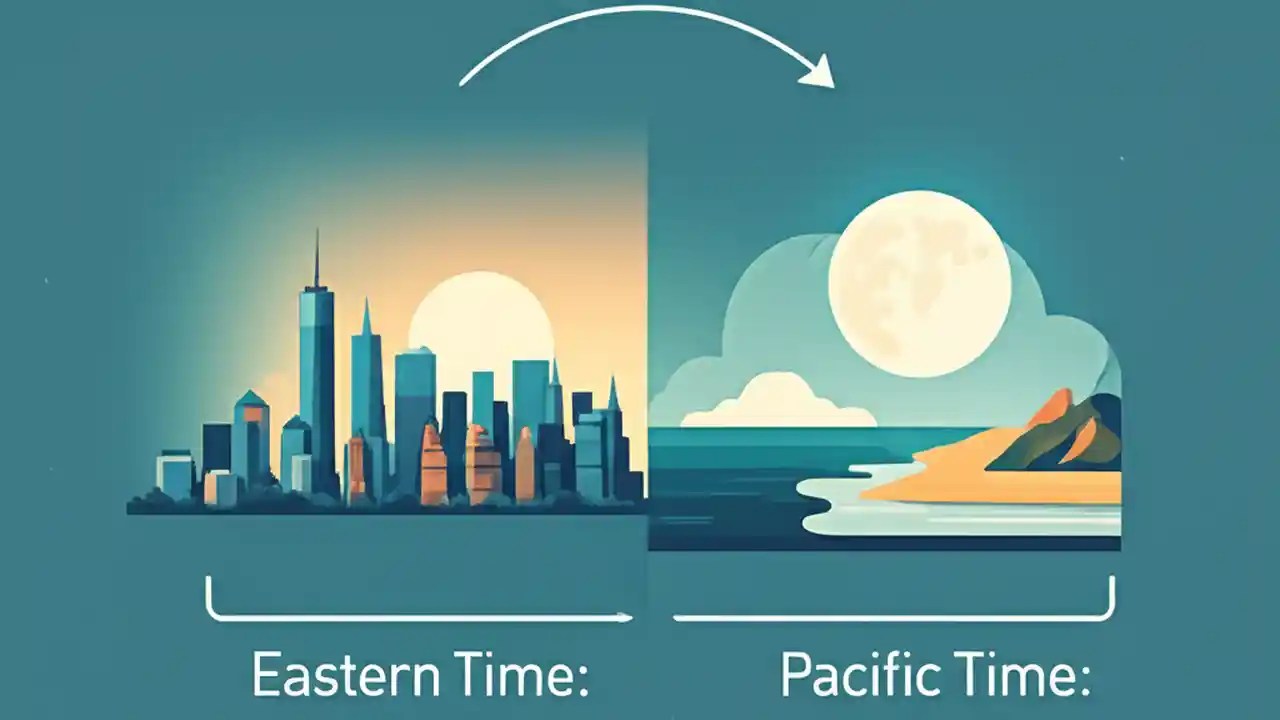 Eastern Time:

Pacific Time: