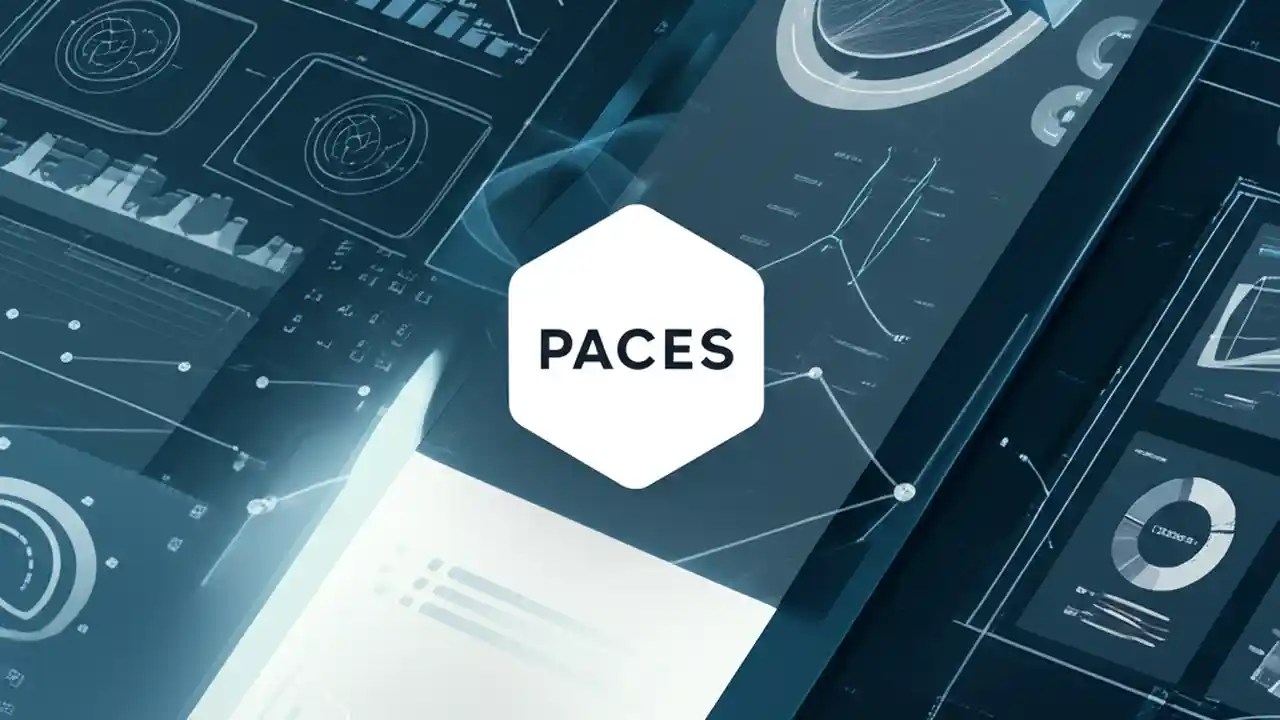 PACES