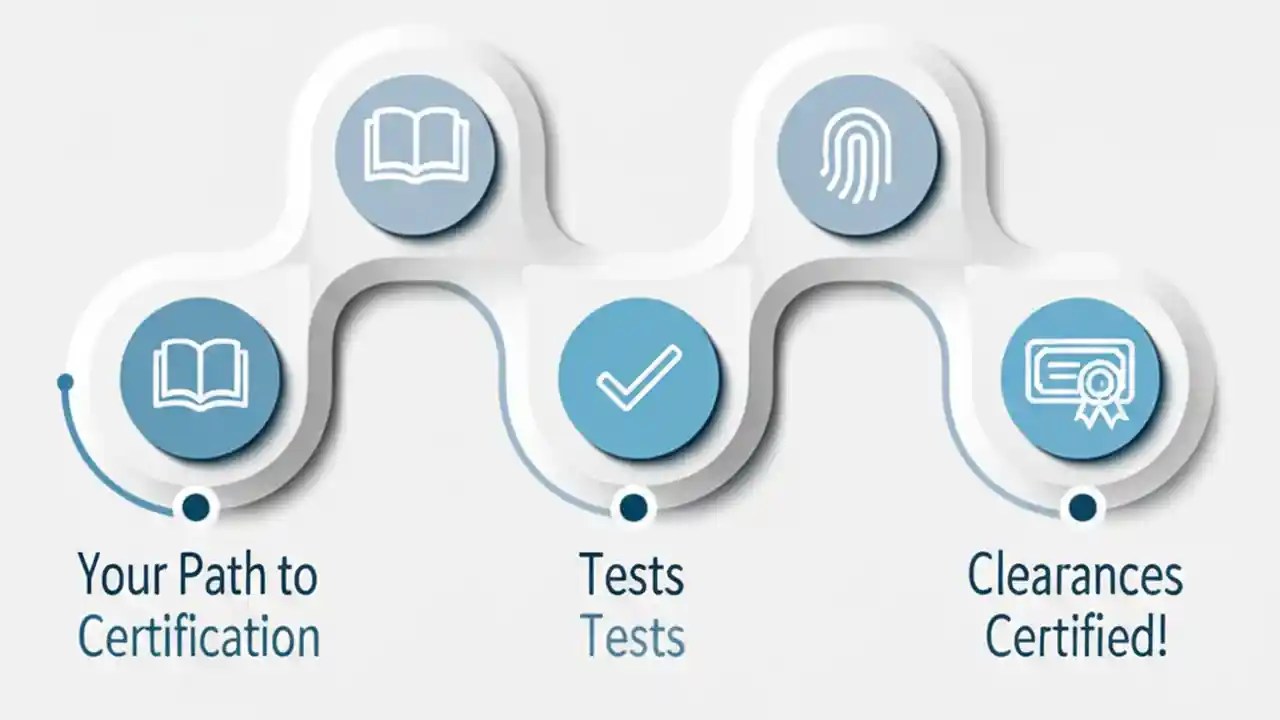 Your Path to Certification

Tests Tests

Clearances Certified!