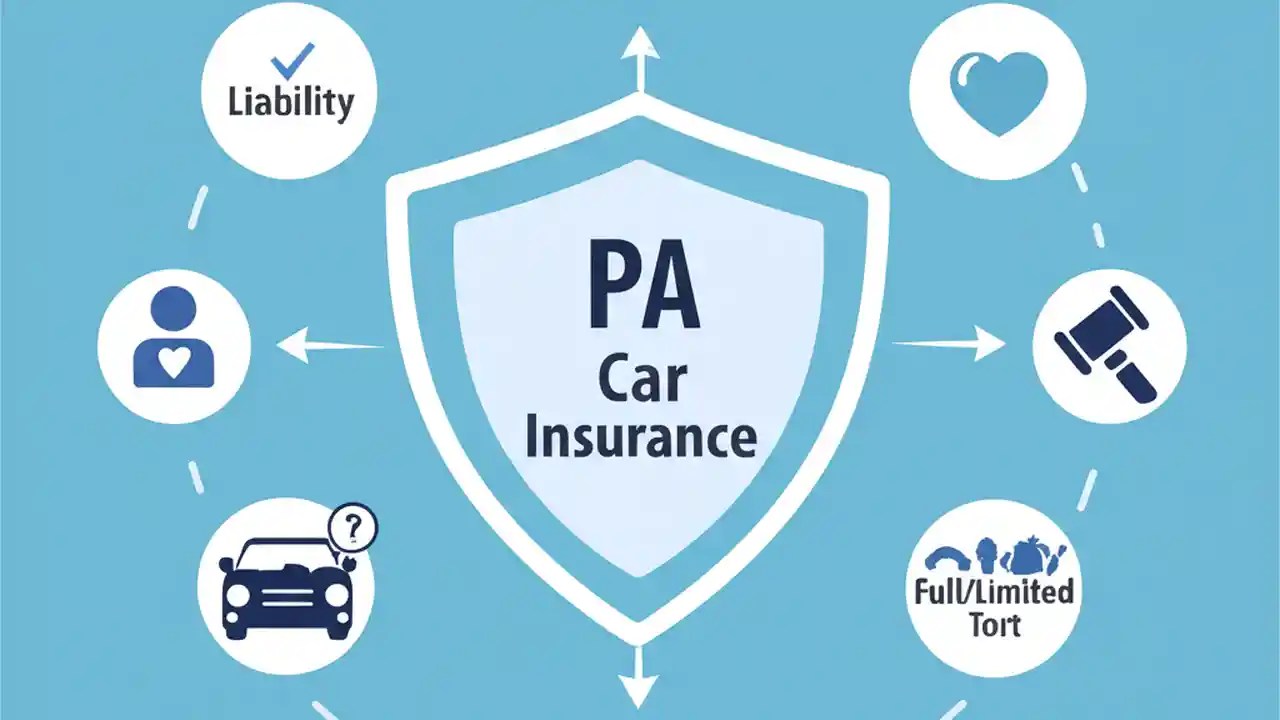 Liability

PA
Car
Insurance

?

Full/Limited
Tort