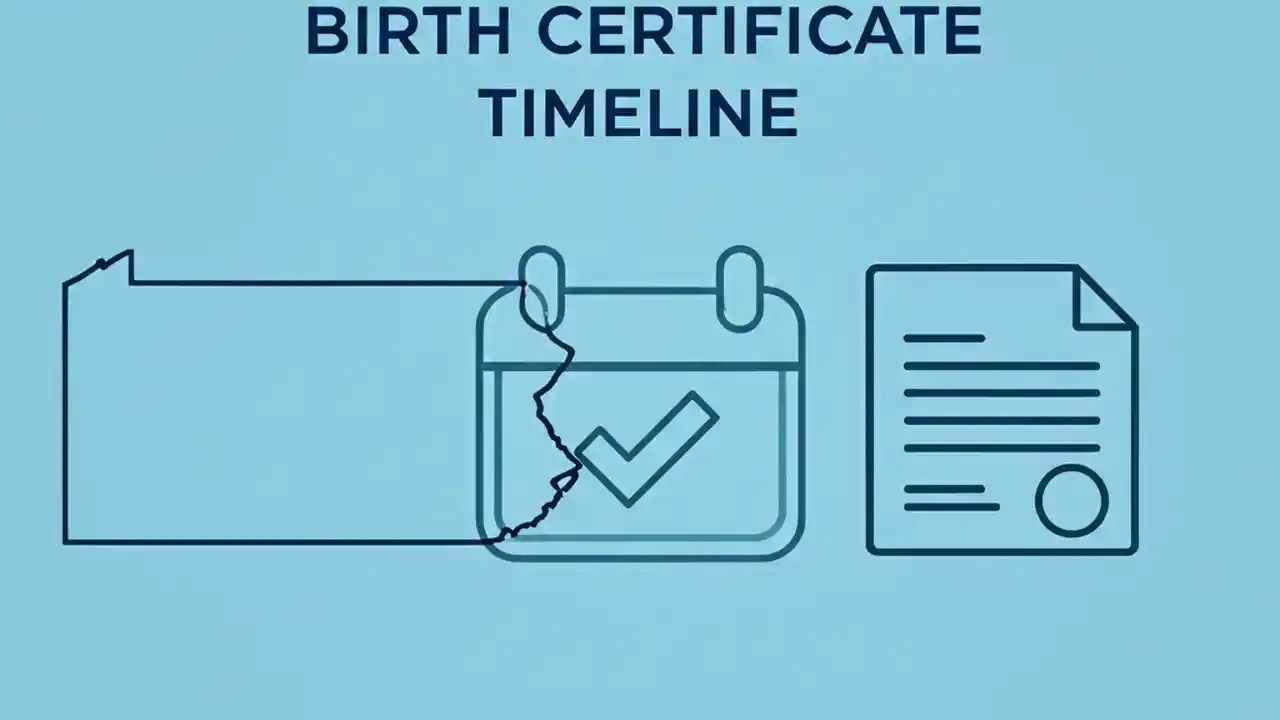 BIRTH CERTIFICATE TIMELINE