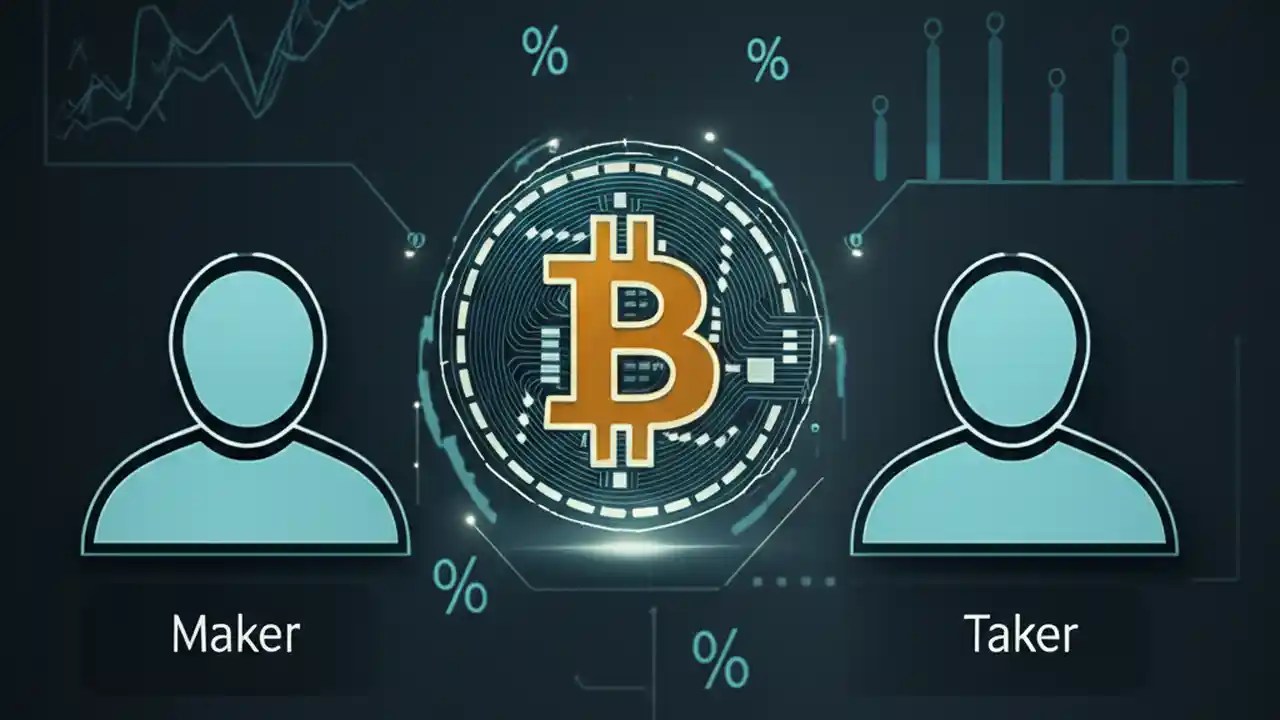 %

%

%

%

Maker

Taker