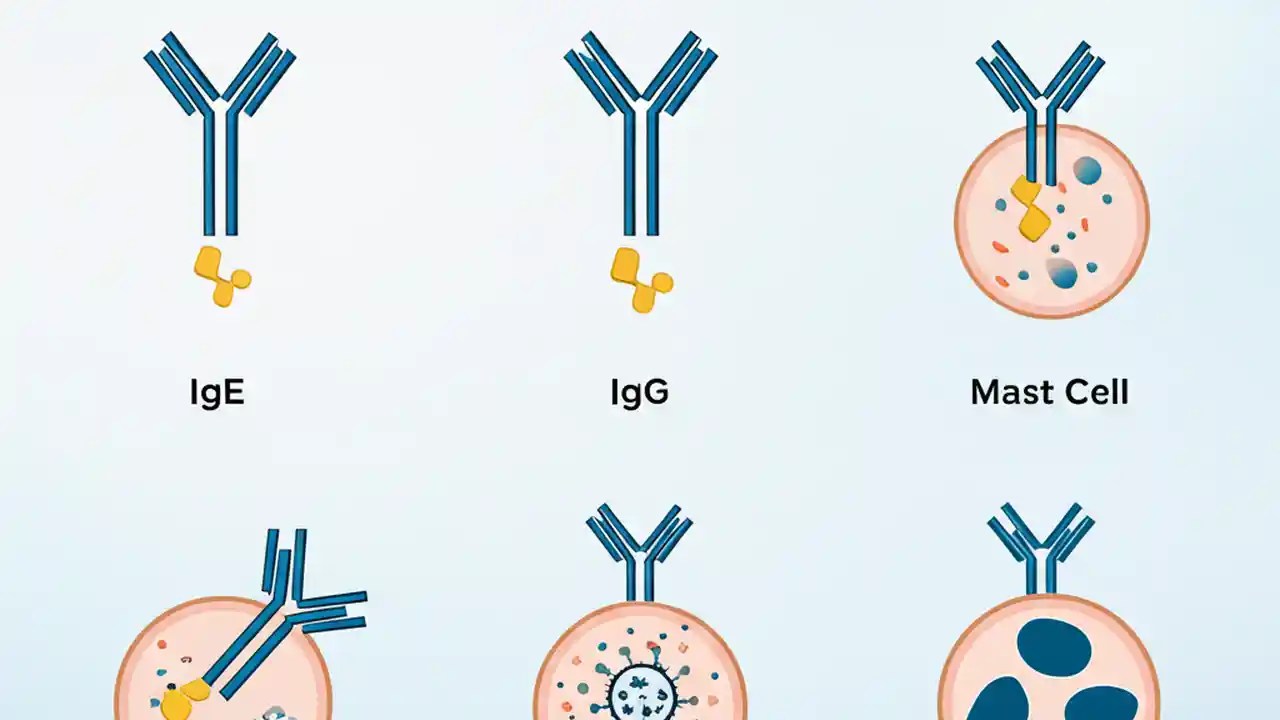 IgE

IgG

Mast Cell