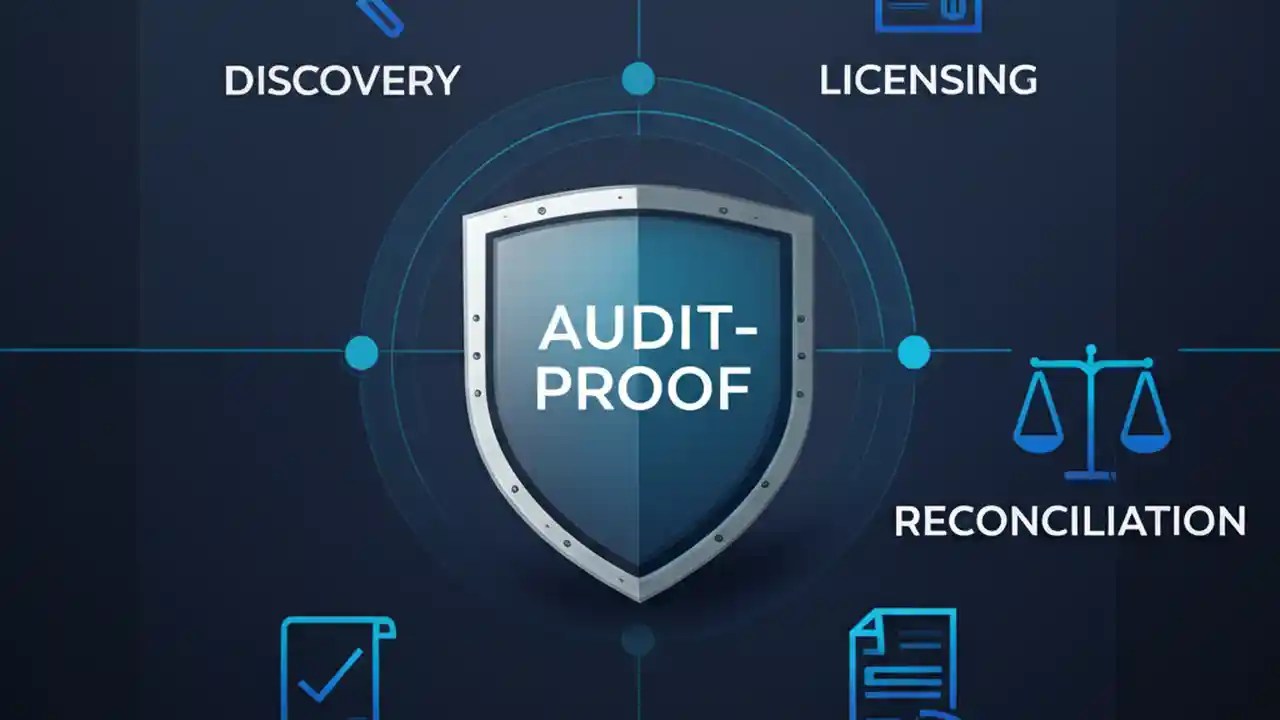 DISCOVERY

LICENSING

AUDIT-PROOF

RECONCILIATION