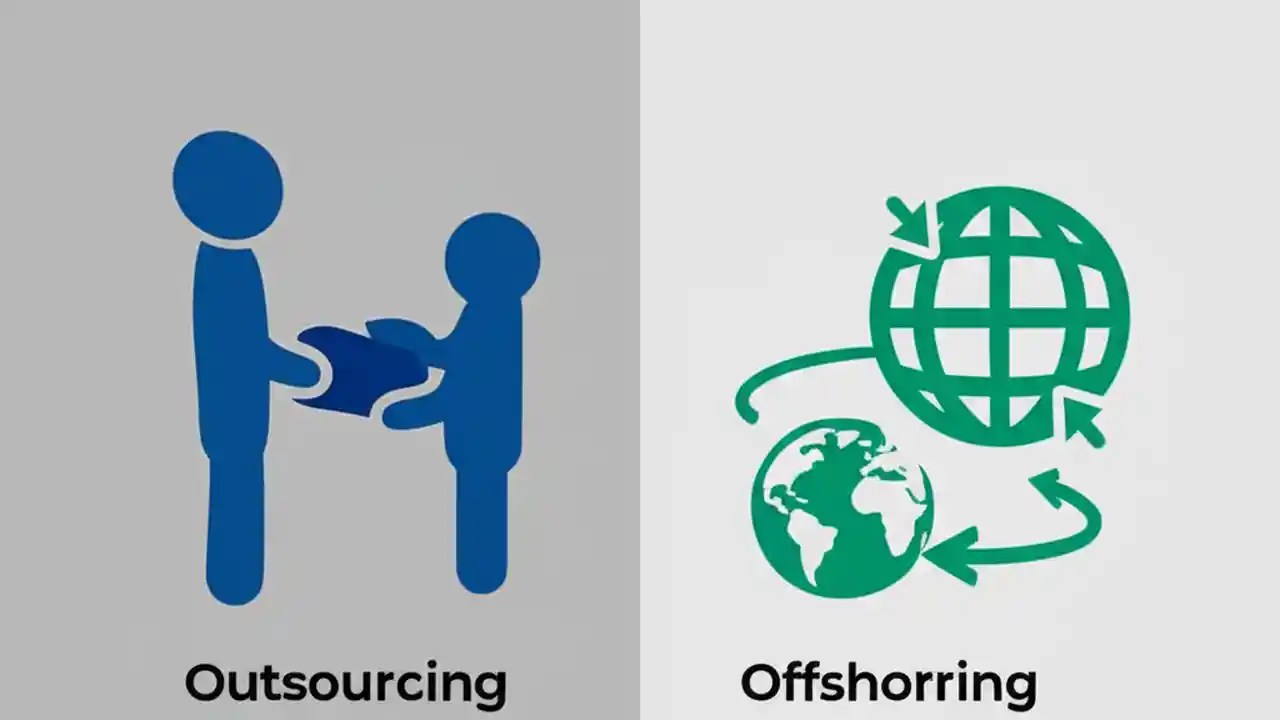 Outsourcing

Offshorring