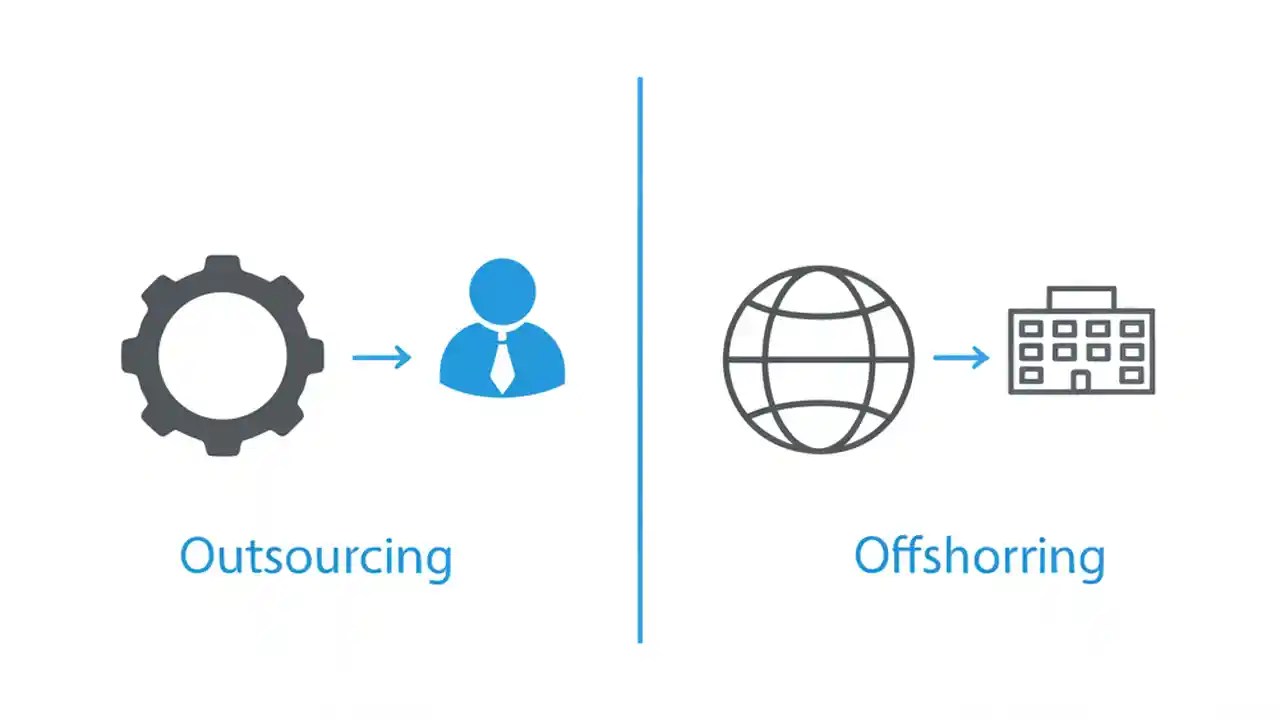 Outsourcing

Offshorring