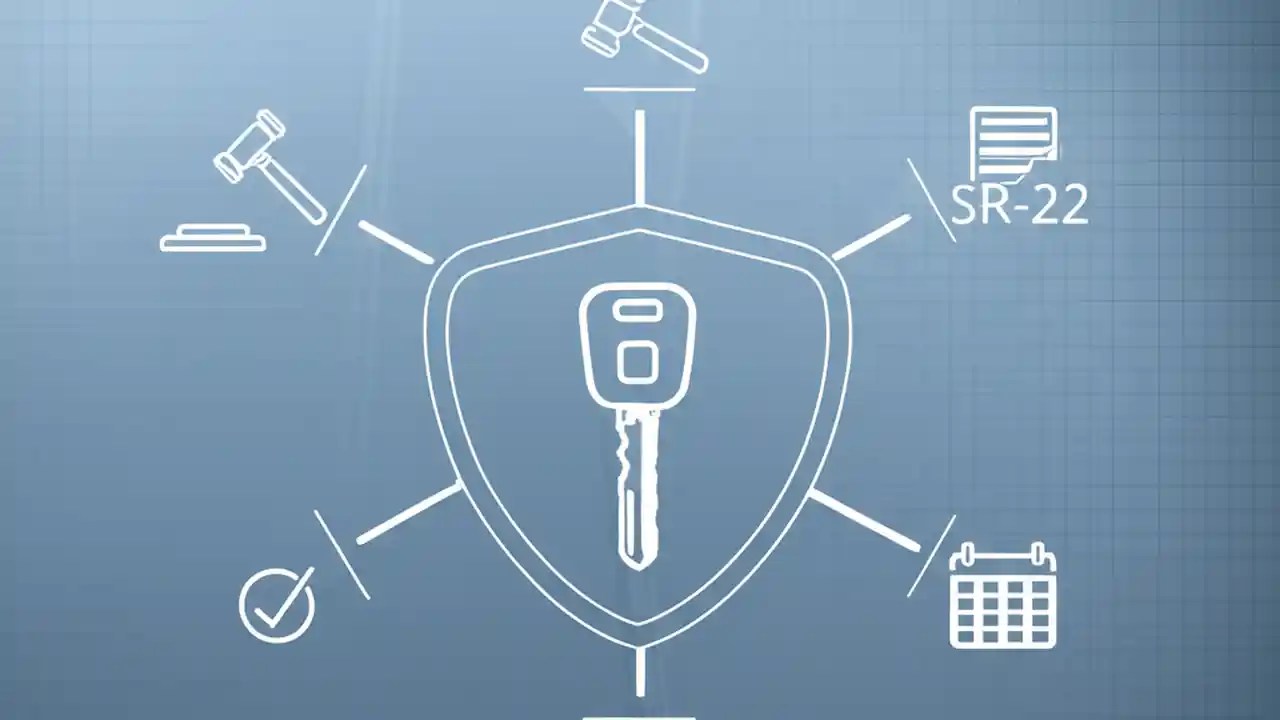 SR-22